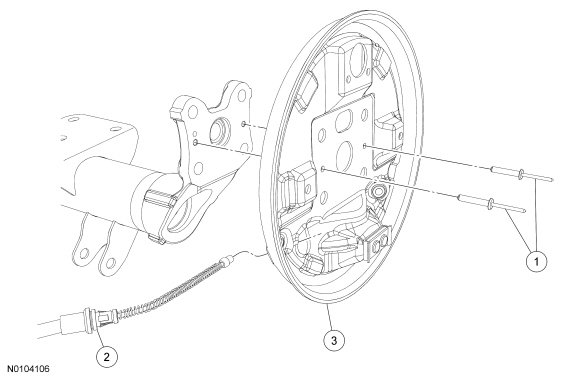 1

2

3

N0104106