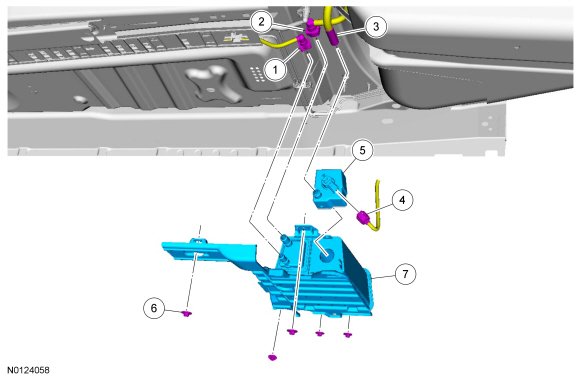 2
3
1
5
4
7
6
N0124058