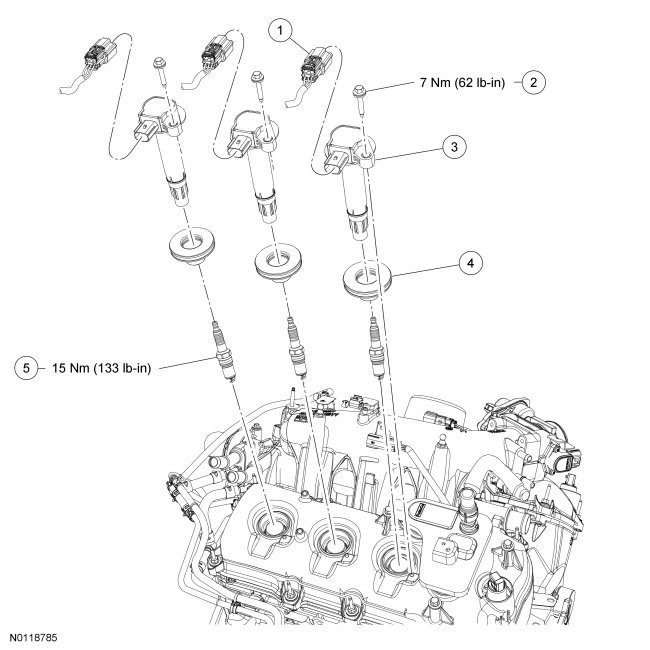 1

7 Nm (62 lb-in)

2

3

4

5

15 Nm (133 lb-in)

N0118785