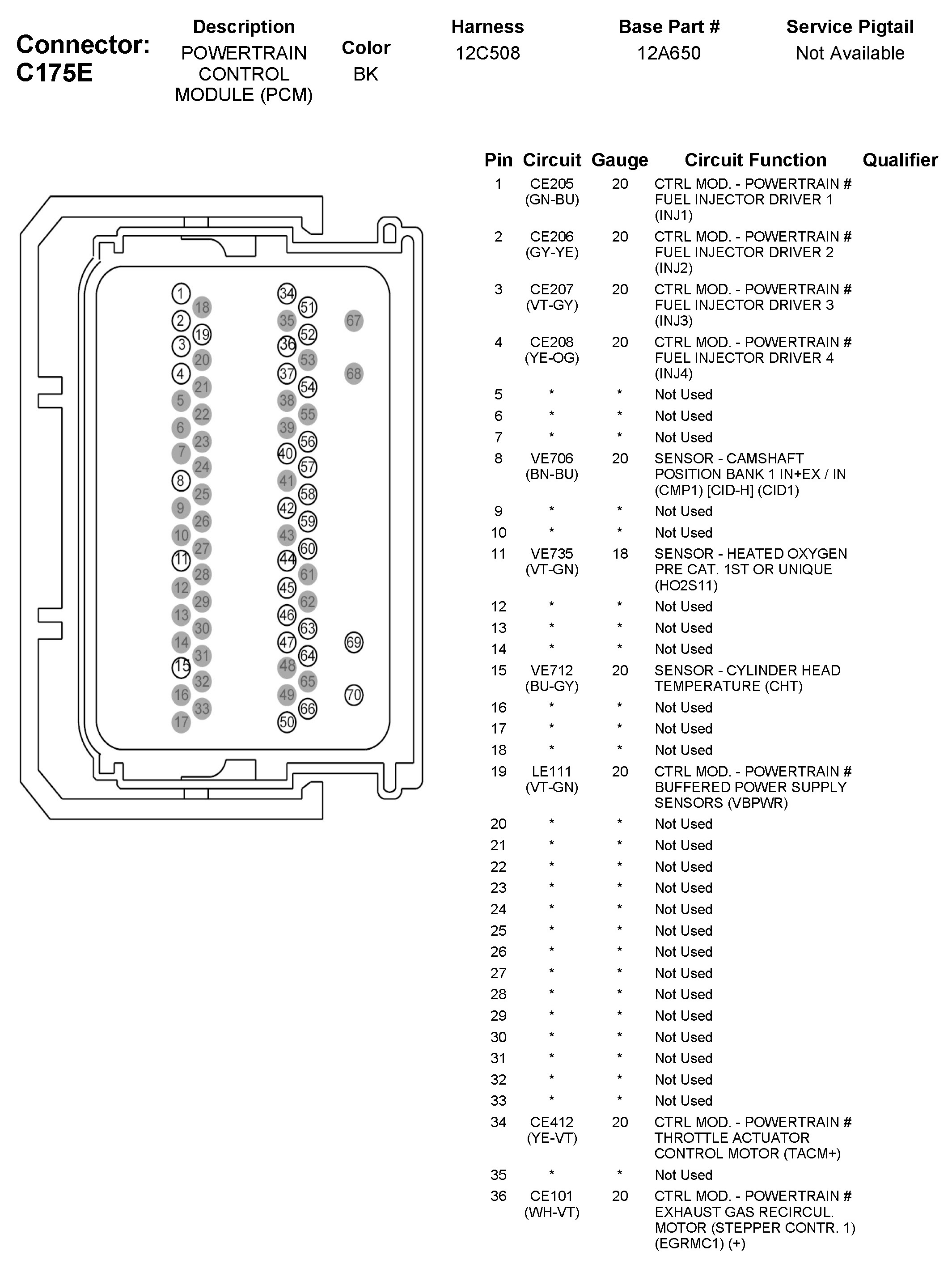 Connector: C175E

| Description | Color | Harness | Base Part # | Service Pigtail |
|---|---|---|---|---|
| POWERTRAIN CONTROL MODULE (PCM) | BK | 12C508 | 12A650 | Not Available |

1 18 2 19 3 20 4 21 5 22 6 23 7 24 8 25 9 26 10 27 11 28 12 29 13 30 14 31 15 32 16 33 17
34 51 35 52 36 53 37 54 38 55 39 56 40 57 41 58 42 59 43 60 44 61 45 62 46 63 47 64 48 65 49 66 50
67 68 69 70

| Pin | Circuit | Gauge | Circuit Function | Qualifier |
|---|---|---|---|---|
| 1 | CE205 (GN-BU) | 20 | CTRL MOD. - POWERTRAIN # FUEL INJECTOR DRIVER 1 (INJ1) | |
| 2 | CE206 (GY-YE) | 20 | CTRL MOD. - POWERTRAIN # FUEL INJECTOR DRIVER 2 (INJ2) | |
| 3 | CE207 (VT-GY) | 20 | CTRL MOD. - POWERTRAIN # FUEL INJECTOR DRIVER 3 (INJ3) | |
| 4 | CE208 (YE-OG) | 20 | CTRL MOD. - POWERTRAIN # FUEL INJECTOR DRIVER 4 (INJ4) | |
| 5 | * | * | Not Used | |
| 6 | * | * | Not Used | |
| 7 | * | * | Not Used | |
| 8 | VE706 (BN-BU) | 20 | SENSOR - CAMSHAFT POSITION BANK 1 IN+EX / IN (CMP1) [CID-H] (CID1) | |
| 9 | * | * | Not Used | |
| 10 | * | * | Not Used | |
| 11 | VE735 (VT-GN) | 18 | SENSOR - HEATED OXYGEN PRE CAT. 1ST OR UNIQUE (HO2S11) | |
| 12 | * | * | Not Used | |
| 13 | * | * | Not Used | |
| 14 | * | * | Not Used | |
| 15 | VE712 (BU-GY) | 20 | SENSOR - CYLINDER HEAD TEMPERATURE (CHT) | |
| 16 | * | * | Not Used | |
| 17 | * | * | Not Used | |
| 18 | * | * | Not Used | |
| 19 | LE111 (VT-GN) | 20 | CTRL MOD. - POWERTRAIN # BUFFERED POWER SUPPLY SENSORS (VBPWR) | |
| 20 | * | * | Not Used | |
| 21 | * | * | Not Used | |
| 22 | * | * | Not Used | |
| 23 | * | * | Not Used | |
| 24 | * | * | Not Used | |
| 25 | * | * | Not Used | |
| 26 | * | * | Not Used | |
| 27 | * | * | Not Used | |
| 28 | * | * | Not Used | |
| 29 | * | * | Not Used | |
| 30 | * | * | Not Used | |
| 31 | * | * | Not Used | |
| 32 | * | * | Not Used | |
| 33 | * | * | Not Used | |
| 34 | CE412 (YE-VT) | 20 | CTRL MOD. - POWERTRAIN # THROTTLE ACTUATOR CONTROL MOTOR (TACM+) | |
| 35 | * | * | Not Used | |
| 36 | CE101 (WH-VT) | 20 | CTRL MOD. - POWERTRAIN # EXHAUST GAS RECIRCUL. MOTOR (STEPPER CONTR. 1) (EGRMC1) (+) | |