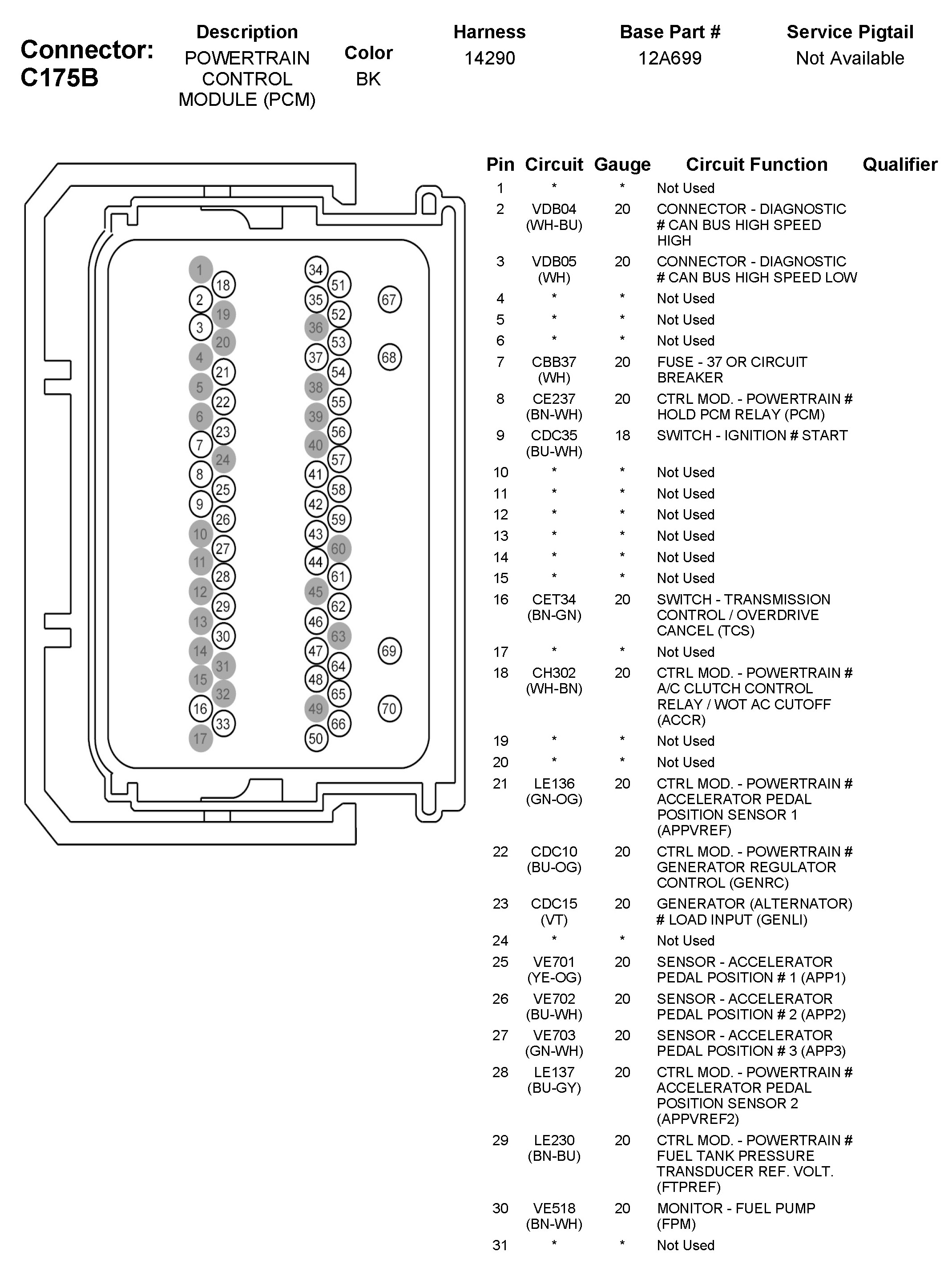 Connector: C175B

| Description | Color | Harness | Base Part # | Service Pigtail |
|---|---|---|---|---|
| POWERTRAIN CONTROL MODULE (PCM) | BK | 14290 | 12A699 | Not Available |

1 18 2 19 3 20 4 21 5 22 6 23 7 24 8 25 9 26 10 27 11 28 12 29 13 30 14 31 15 32 16 33 17

34 51 35 52 36 53 37 54 38 55 39 56 40 57 41 58 42 59 43 60 44 61 45 62 46 63 47 64 48 65 49 66 50

67 68 69 70

| Pin | Circuit | Gauge | Circuit Function | Qualifier |
|---|---|---|---|---|
| 1 | * | * | Not Used | |
| 2 | VDB04 (WH-BU) | 20 | CONNECTOR - DIAGNOSTIC # CAN BUS HIGH SPEED HIGH | |
| 3 | VDB05 (WH) | 20 | CONNECTOR - DIAGNOSTIC # CAN BUS HIGH SPEED LOW | |
| 4 | * | * | Not Used | |
| 5 | * | * | Not Used | |
| 6 | * | * | Not Used | |
| 7 | CBB37 (WH) | 20 | FUSE - 37 OR CIRCUIT BREAKER | |
| 8 | CE237 (BN-WH) | 20 | CTRL MOD. - POWERTRAIN # HOLD PCM RELAY (PCM) | |
| 9 | CDC35 (BU-WH) | 18 | SWITCH - IGNITION # START | |
| 10 | * | * | Not Used | |
| 11 | * | * | Not Used | |
| 12 | * | * | Not Used | |
| 13 | * | * | Not Used | |
| 14 | * | * | Not Used | |
| 15 | * | * | Not Used | |
| 16 | CET34 (BN-GN) | 20 | SWITCH - TRANSMISSION CONTROL / OVERDRIVE CANCEL (TCS) | |
| 17 | * | * | Not Used | |
| 18 | CH302 (WH-BN) | 20 | CTRL MOD. - POWERTRAIN # A/C CLUTCH CONTROL RELAY / WOT AC CUTOFF (ACCR) | |
| 19 | * | * | Not Used | |
| 20 | * | * | Not Used | |
| 21 | LE136 (GN-OG) | 20 | CTRL MOD. - POWERTRAIN # ACCELERATOR PEDAL POSITION SENSOR 1 (APPVREF) | |
| 22 | CDC10 (BU-OG) | 20 | CTRL MOD. - POWERTRAIN # GENERATOR REGULATOR CONTROL (GENRC) | |
| 23 | CDC15 (VT) | 20 | GENERATOR (ALTERNATOR) # LOAD INPUT (GENLI) | |
| 24 | * | * | Not Used | |
| 25 | VE701 (YE-OG) | 20 | SENSOR - ACCELERATOR PEDAL POSITION # 1 (APP1) | |
| 26 | VE702 (BU-WH) | 20 | SENSOR - ACCELERATOR PEDAL POSITION # 2 (APP2) | |
| 27 | VE703 (GN-WH) | 20 | SENSOR - ACCELERATOR PEDAL POSITION # 3 (APP3) | |
| 28 | LE137 (BU-GY) | 20 | CTRL MOD. - POWERTRAIN # ACCELERATOR PEDAL POSITION SENSOR 2 (APPVREF2) | |
| 29 | LE230 (BN-BU) | 20 | CTRL MOD. - POWERTRAIN # FUEL TANK PRESSURE TRANSDUCER REF. VOLT. (FTPREF) | |
| 30 | VE518 (BN-WH) | 20 | MONITOR - FUEL PUMP (FPM) | |
| 31 | * | * | Not Used | |