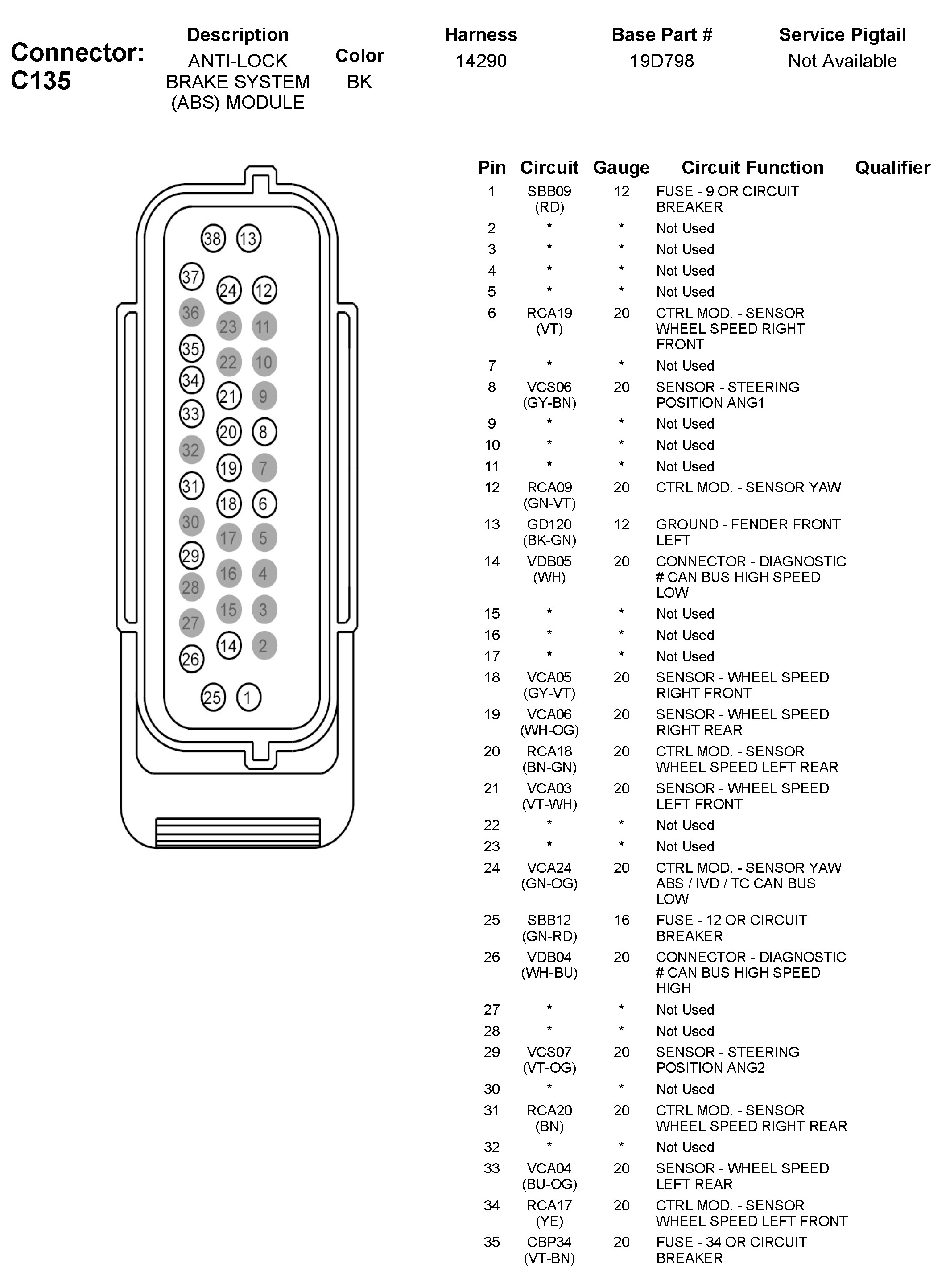 Connector: C135

| Description | Color | Harness | Base Part # | Service Pigtail |
|---|---|---|---|---|
| ANTI-LOCK BRAKE SYSTEM (ABS) MODULE | BK | 14290 | 19D798 | Not Available |

38 13 37 24 12 36 23 11 35 22 10 34 21 9 33 20 8 32 19 7 31 18 6 30 17 5 29 16 4 28 15 3 27 14 2 26 25 1

| Pin | Circuit | Gauge | Circuit Function | Qualifier |
|---|---|---|---|---|
| 1 | SBB09 (RD) | 12 | FUSE - 9 OR CIRCUIT BREAKER | |
| 2 | * | * | Not Used | |
| 3 | * | * | Not Used | |
| 4 | * | * | Not Used | |
| 5 | * | * | Not Used | |
| 6 | RCA19 (VT) | 20 | CTRL MOD. - SENSOR WHEEL SPEED RIGHT FRONT | |
| 7 | * | * | Not Used | |
| 8 | VCS06 (GY-BN) | 20 | SENSOR - STEERING POSITION ANG1 | |
| 9 | * | * | Not Used | |
| 10 | * | * | Not Used | |
| 11 | * | * | Not Used | |
| 12 | RCA09 (GN-VT) | 20 | CTRL MOD. - SENSOR YAW | |
| 13 | GD120 (BK-GN) | 12 | GROUND - FENDER FRONT LEFT | |
| 14 | VDB05 (WH) | 20 | CONNECTOR - DIAGNOSTIC # CAN BUS HIGH SPEED LOW | |
| 15 | * | * | Not Used | |
| 16 | * | * | Not Used | |
| 17 | * | * | Not Used | |
| 18 | VCA05 (GY-VT) | 20 | SENSOR - WHEEL SPEED RIGHT FRONT | |
| 19 | VCA06 (WH-OG) | 20 | SENSOR - WHEEL SPEED RIGHT REAR | |
| 20 | RCA18 (BN-GN) | 20 | CTRL MOD. - SENSOR WHEEL SPEED LEFT REAR | |
| 21 | VCA03 (VT-WH) | 20 | SENSOR - WHEEL SPEED LEFT FRONT | |
| 22 | * | * | Not Used | |
| 23 | * | * | Not Used | |
| 24 | VCA24 (GN-OG) | 20 | CTRL MOD. - SENSOR YAW ABS / IVD / TC CAN BUS LOW | |
| 25 | SBB12 (GN-RD) | 16 | FUSE - 12 OR CIRCUIT BREAKER | |
| 26 | VDB04 (WH-BU) | 20 | CONNECTOR - DIAGNOSTIC # CAN BUS HIGH SPEED HIGH | |
| 27 | * | * | Not Used | |
| 28 | * | * | Not Used | |
| 29 | VCS07 (VT-OG) | 20 | SENSOR - STEERING POSITION ANG2 | |
| 30 | * | * | Not Used | |
| 31 | RCA20 (BN) | 20 | CTRL MOD. - SENSOR WHEEL SPEED RIGHT REAR | |
| 32 | * | * | Not Used | |
| 33 | VCA04 (BU-OG) | 20 | SENSOR - WHEEL SPEED LEFT REAR | |
| 34 | RCA17 (YE) | 20 | CTRL MOD. - SENSOR WHEEL SPEED LEFT FRONT | |
| 35 | CBP34 (VT-BN) | 20 | FUSE - 34 OR CIRCUIT BREAKER | |