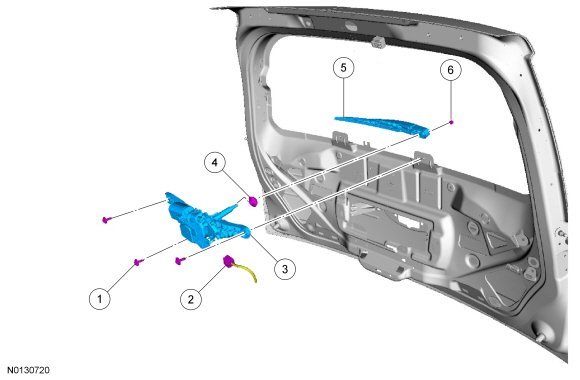 5
6
4
3
1
2
N0130720