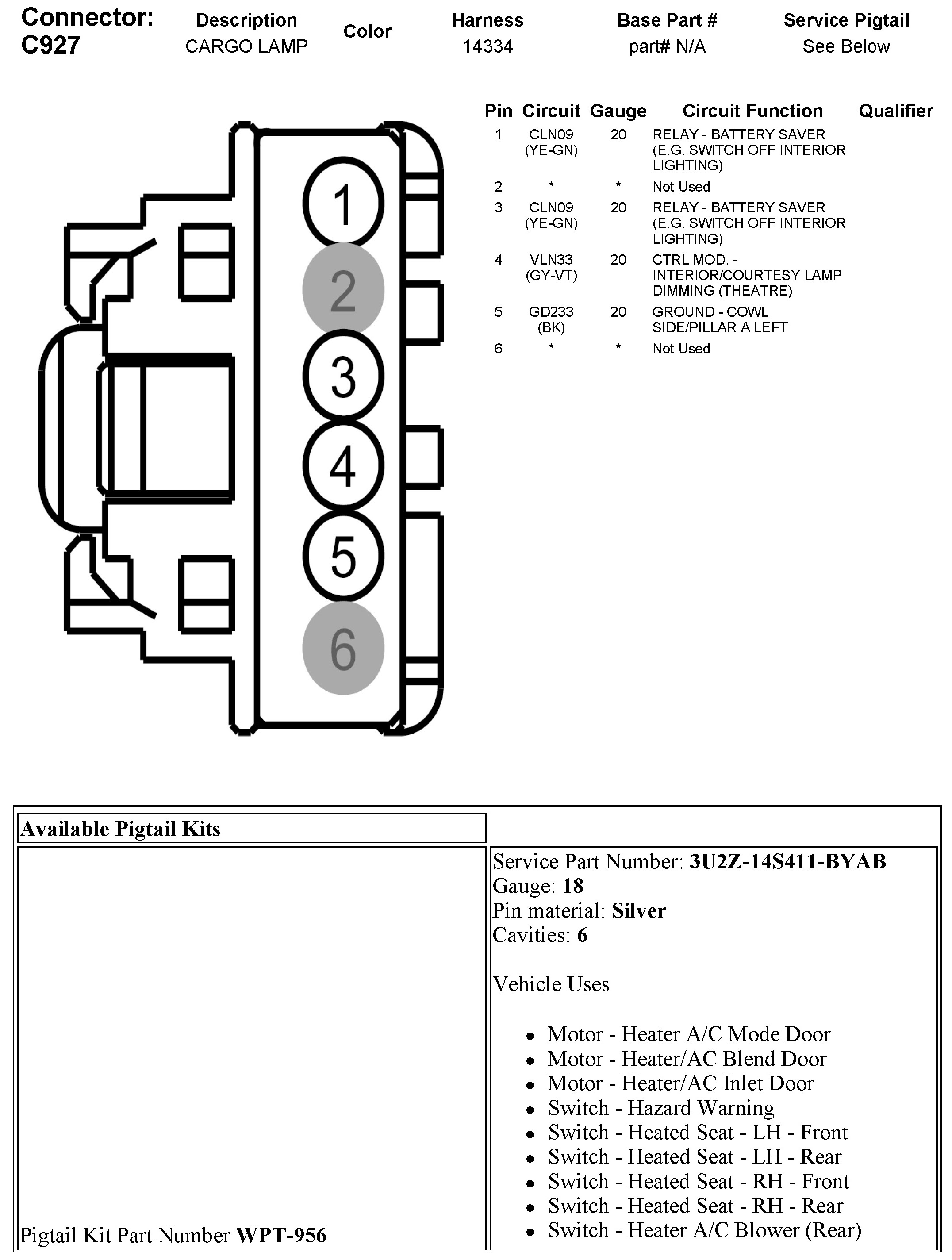 Connector: C927

| Description | Color | Harness | Base Part # | Service Pigtail |
|---|---|---|---|---|
| CARGO LAMP | | 14334 | part# N/A | See Below |

1
2
3
4
5
6

| Pin | Circuit | Gauge | Circuit Function | Qualifier |
|---|---|---|---|---|
| 1 | CLN09 (YE-GN) | 20 | RELAY - BATTERY SAVER (E.G. SWITCH OFF INTERIOR LIGHTING) | |
| 2 | * | * | Not Used | |
| 3 | CLN09 (YE-GN) | 20 | RELAY - BATTERY SAVER (E.G. SWITCH OFF INTERIOR LIGHTING) | |
| 4 | VLN33 (GY-VT) | 20 | CTRL MOD. - INTERIOR/COURTESY LAMP DIMMING (THEATRE) | |
| 5 | GD233 (BK) | 20 | GROUND - COWL SIDE/PILLAR A LEFT | |
| 6 | * | * | Not Used | |

Available Pigtail Kits

Pigtail Kit Part Number **WPT-956**

Service Part Number: **3U2Z-14S411-BYAB**
Gauge: **18**
Pin material: **Silver**
Cavities: **6**

Vehicle Uses

- Motor - Heater A/C Mode Door
- Motor - Heater/AC Blend Door
- Motor - Heater/AC Inlet Door
- Switch - Hazard Warning
- Switch - Heated Seat - LH - Front
- Switch - Heated Seat - LH - Rear
- Switch - Heated Seat - RH - Front
- Switch - Heated Seat - RH - Rear
- Switch - Heater A/C Blower (Rear)