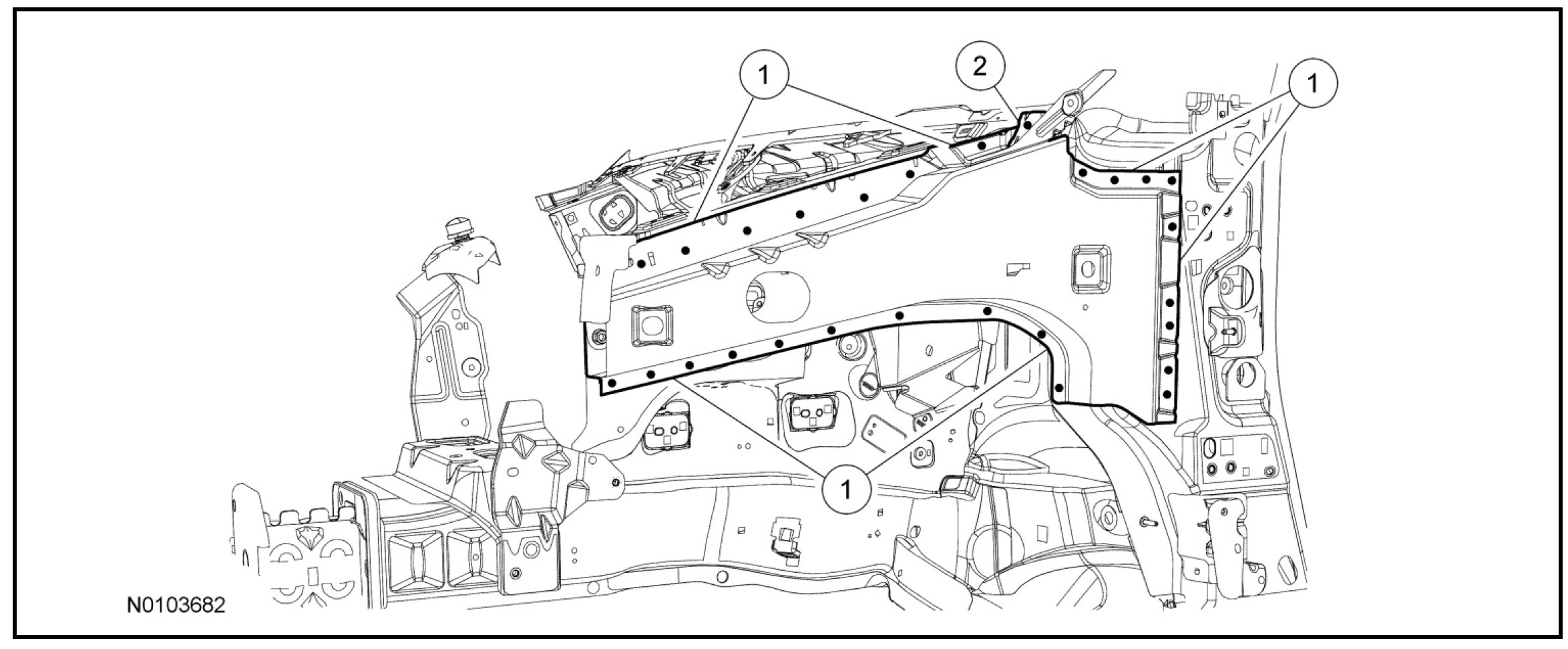 1
2
1
1
N0103682