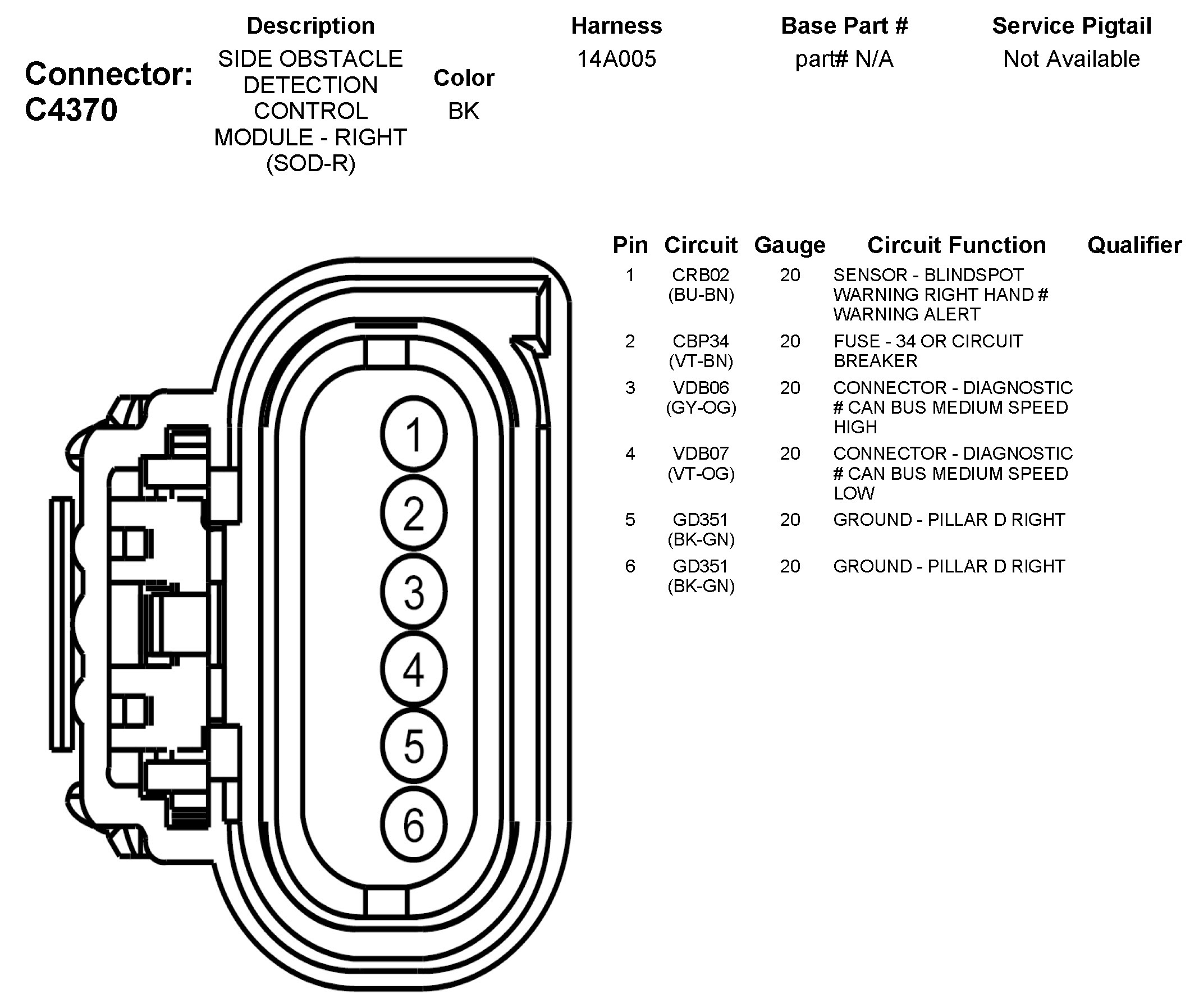 Connector: C4370

| Description | Color | Harness | Base Part # | Service Pigtail |
|---|---|---|---|---|
| SIDE OBSTACLE DETECTION CONTROL MODULE - RIGHT (SOD-R) | BK | 14A005 | part# N/A | Not Available |

1
2
3
4
5
6

| Pin | Circuit | Gauge | Circuit Function | Qualifier |
|---|---|---|---|---|
| 1 | CRB02 (BU-BN) | 20 | SENSOR - BLINDSPOT WARNING RIGHT HAND # WARNING ALERT | |
| 2 | CBP34 (VT-BN) | 20 | FUSE - 34 OR CIRCUIT BREAKER | |
| 3 | VDB06 (GY-OG) | 20 | CONNECTOR - DIAGNOSTIC # CAN BUS MEDIUM SPEED HIGH | |
| 4 | VDB07 (VT-OG) | 20 | CONNECTOR - DIAGNOSTIC # CAN BUS MEDIUM SPEED LOW | |
| 5 | GD351 (BK-GN) | 20 | GROUND - PILLAR D RIGHT | |
| 6 | GD351 (BK-GN) | 20 | GROUND - PILLAR D RIGHT | |