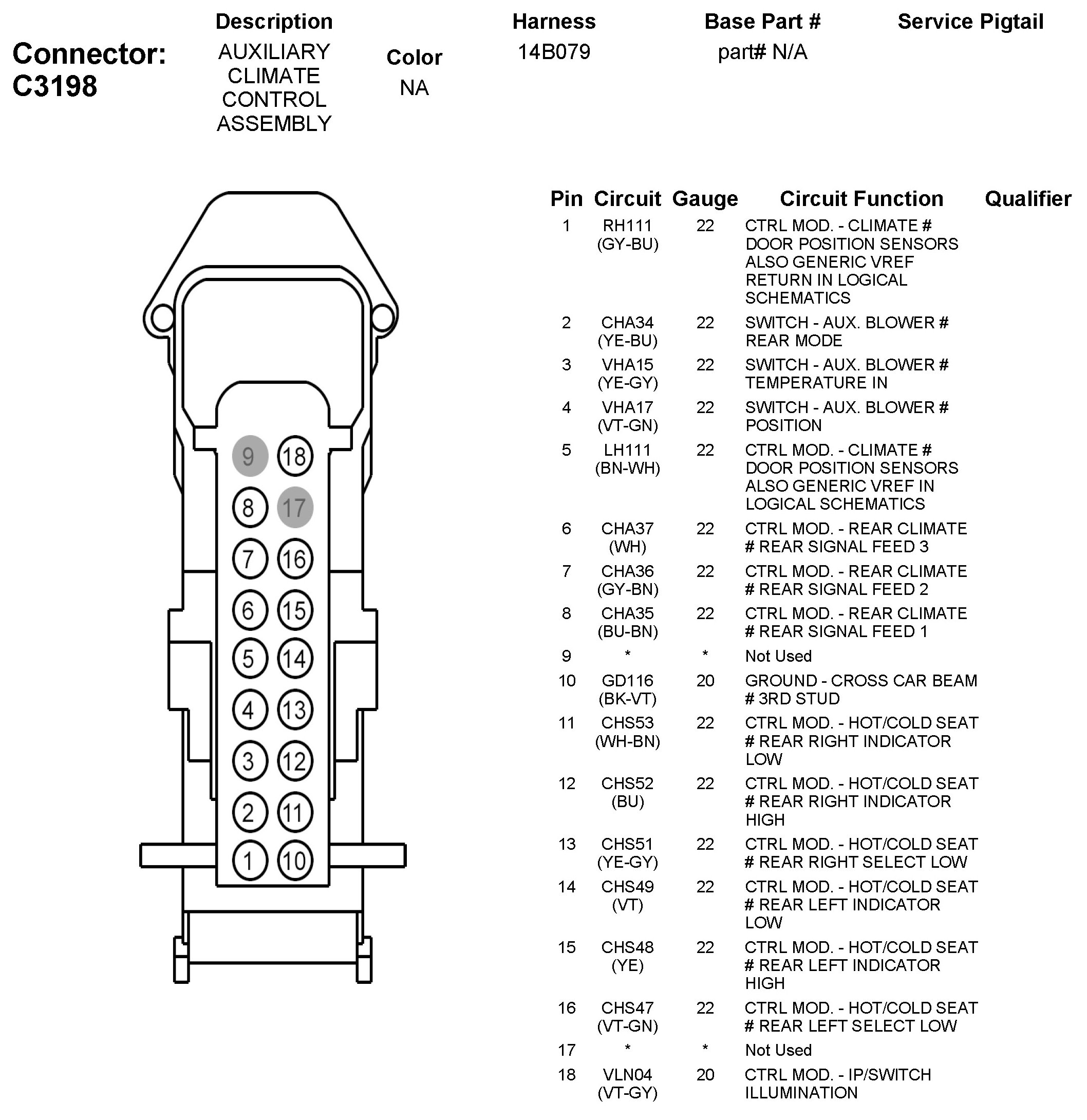 Connector: C3198

| Description | Color | Harness | Base Part # | Service Pigtail |
|---|---|---|---|---|
| AUXILIARY CLIMATE CONTROL ASSEMBLY | NA | 14B079 | part# N/A | |

9 18
8 17
7 16
6 15
5 14
4 13
3 12
2 11
1 10

| Pin | Circuit | Gauge | Circuit Function | Qualifier |
|---|---|---|---|---|
| 1 | RH111 (GY-BU) | 22 | CTRL MOD. - CLIMATE # DOOR POSITION SENSORS ALSO GENERIC VREF RETURN IN LOGICAL SCHEMATICS | |
| 2 | CHA34 (YE-BU) | 22 | SWITCH - AUX. BLOWER # REAR MODE | |
| 3 | VHA15 (YE-GY) | 22 | SWITCH - AUX. BLOWER # TEMPERATURE IN | |
| 4 | VHA17 (VT-GN) | 22 | SWITCH - AUX. BLOWER # POSITION | |
| 5 | LH111 (BN-WH) | 22 | CTRL MOD. - CLIMATE # DOOR POSITION SENSORS ALSO GENERIC VREF IN LOGICAL SCHEMATICS | |
| 6 | CHA37 (WH) | 22 | CTRL MOD. - REAR CLIMATE # REAR SIGNAL FEED 3 | |
| 7 | CHA36 (GY-BN) | 22 | CTRL MOD. - REAR CLIMATE # REAR SIGNAL FEED 2 | |
| 8 | CHA35 (BU-BN) | 22 | CTRL MOD. - REAR CLIMATE # REAR SIGNAL FEED 1 | |
| 9 | * | * | Not Used | |
| 10 | GD116 (BK-VT) | 20 | GROUND - CROSS CAR BEAM # 3RD STUD | |
| 11 | CHS53 (WH-BN) | 22 | CTRL MOD. - HOT/COLD SEAT # REAR RIGHT INDICATOR LOW | |
| 12 | CHS52 (BU) | 22 | CTRL MOD. - HOT/COLD SEAT # REAR RIGHT INDICATOR HIGH | |
| 13 | CHS51 (YE-GY) | 22 | CTRL MOD. - HOT/COLD SEAT # REAR RIGHT SELECT LOW | |
| 14 | CHS49 (VT) | 22 | CTRL MOD. - HOT/COLD SEAT # REAR LEFT INDICATOR LOW | |
| 15 | CHS48 (YE) | 22 | CTRL MOD. - HOT/COLD SEAT # REAR LEFT INDICATOR HIGH | |
| 16 | CHS47 (VT-GN) | 22 | CTRL MOD. - HOT/COLD SEAT # REAR LEFT SELECT LOW | |
| 17 | * | * | Not Used | |
| 18 | VLN04 (VT-GY) | 20 | CTRL MOD. - IP/SWITCH ILLUMINATION | |