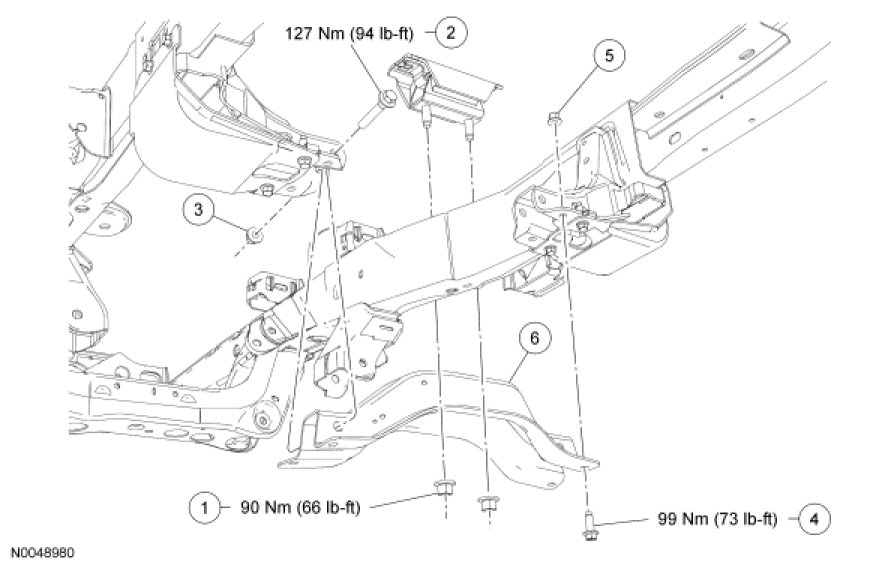 127 Nm (94 lb-ft) 2

5

3

6

1 90 Nm (66 lb-ft)

99 Nm (73 lb-ft) 4

N0048980