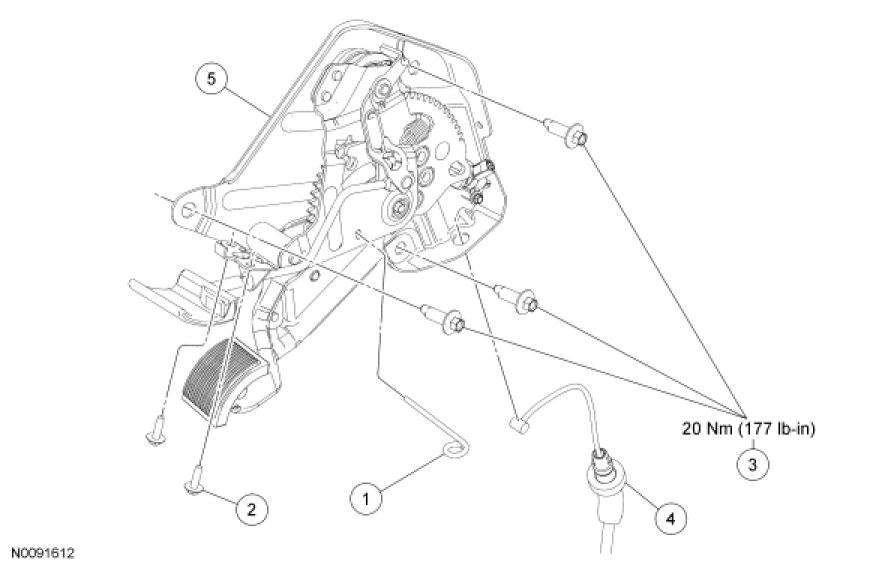 5

20 Nm (177 lb-in)

3

2

1

4

N0091612