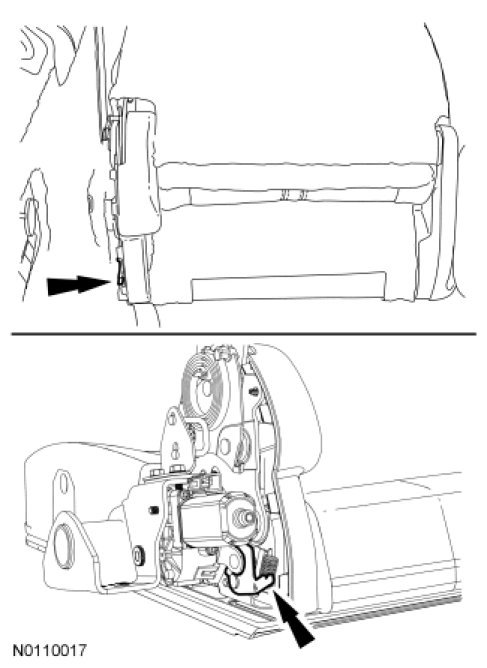 N0110017