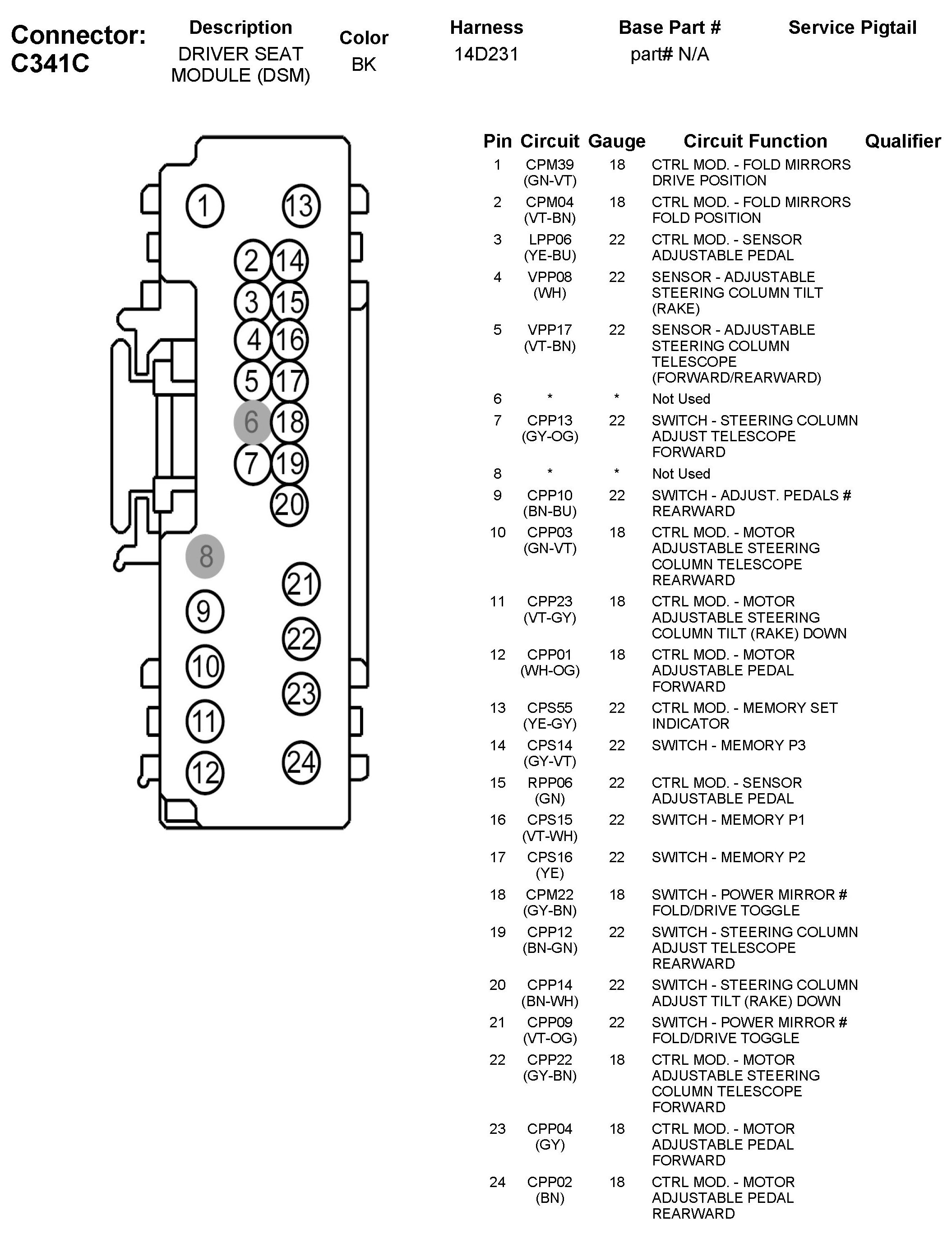 Connector: C341C

| Description | Color | Harness | Base Part # | Service Pigtail |
|---|---|---|---|---|
| DRIVER SEAT MODULE (DSM) | BK | 14D231 | part# N/A | |

1 13
2 14
3 15
4 16
5 17
6 18
7 19
20
8
21
9
22
10
23
11
24
12

| Pin | Circuit | Gauge | Circuit Function | Qualifier |
|---|---|---|---|---|
| 1 | CPM39 (GN-VT) | 18 | CTRL MOD. - FOLD MIRRORS DRIVE POSITION | |
| 2 | CPM04 (VT-BN) | 18 | CTRL MOD. - FOLD MIRRORS FOLD POSITION | |
| 3 | LPP06 (YE-BU) | 22 | CTRL MOD. - SENSOR ADJUSTABLE PEDAL | |
| 4 | VPP08 (WH) | 22 | SENSOR - ADJUSTABLE STEERING COLUMN TILT (RAKE) | |
| 5 | VPP17 (VT-BN) | 22 | SENSOR - ADJUSTABLE STEERING COLUMN TELESCOPE (FORWARD/REARWARD) | |
| 6 | * | * | Not Used | |
| 7 | CPP13 (GY-OG) | 22 | SWITCH - STEERING COLUMN ADJUST TELESCOPE FORWARD | |
| 8 | * | * | Not Used | |
| 9 | CPP10 (BN-BU) | 22 | SWITCH - ADJUST. PEDALS # REARWARD | |
| 10 | CPP03 (GN-VT) | 18 | CTRL MOD. - MOTOR ADJUSTABLE STEERING COLUMN TELESCOPE REARWARD | |
| 11 | CPP23 (VT-GY) | 18 | CTRL MOD. - MOTOR ADJUSTABLE STEERING COLUMN TILT (RAKE) DOWN | |
| 12 | CPP01 (WH-OG) | 18 | CTRL MOD. - MOTOR ADJUSTABLE PEDAL FORWARD | |
| 13 | CPS55 (YE-GY) | 22 | CTRL MOD. - MEMORY SET INDICATOR | |
| 14 | CPS14 (GY-VT) | 22 | SWITCH - MEMORY P3 | |
| 15 | RPP06 (GN) | 22 | CTRL MOD. - SENSOR ADJUSTABLE PEDAL | |
| 16 | CPS15 (VT-WH) | 22 | SWITCH - MEMORY P1 | |
| 17 | CPS16 (YE) | 22 | SWITCH - MEMORY P2 | |
| 18 | CPM22 (GY-BN) | 18 | SWITCH - POWER MIRROR # FOLD/DRIVE TOGGLE | |
| 19 | CPP12 (BN-GN) | 22 | SWITCH - STEERING COLUMN ADJUST TELESCOPE REARWARD | |
| 20 | CPP14 (BN-WH) | 22 | SWITCH - STEERING COLUMN ADJUST TILT (RAKE) DOWN | |
| 21 | CPP09 (VT-OG) | 22 | SWITCH - POWER MIRROR # FOLD/DRIVE TOGGLE | |
| 22 | CPP22 (GY-BN) | 18 | CTRL MOD. - MOTOR ADJUSTABLE STEERING COLUMN TELESCOPE FORWARD | |
| 23 | CPP04 (GY) | 18 | CTRL MOD. - MOTOR ADJUSTABLE PEDAL FORWARD | |
| 24 | CPP02 (BN) | 18 | CTRL MOD. - MOTOR ADJUSTABLE PEDAL REARWARD | |