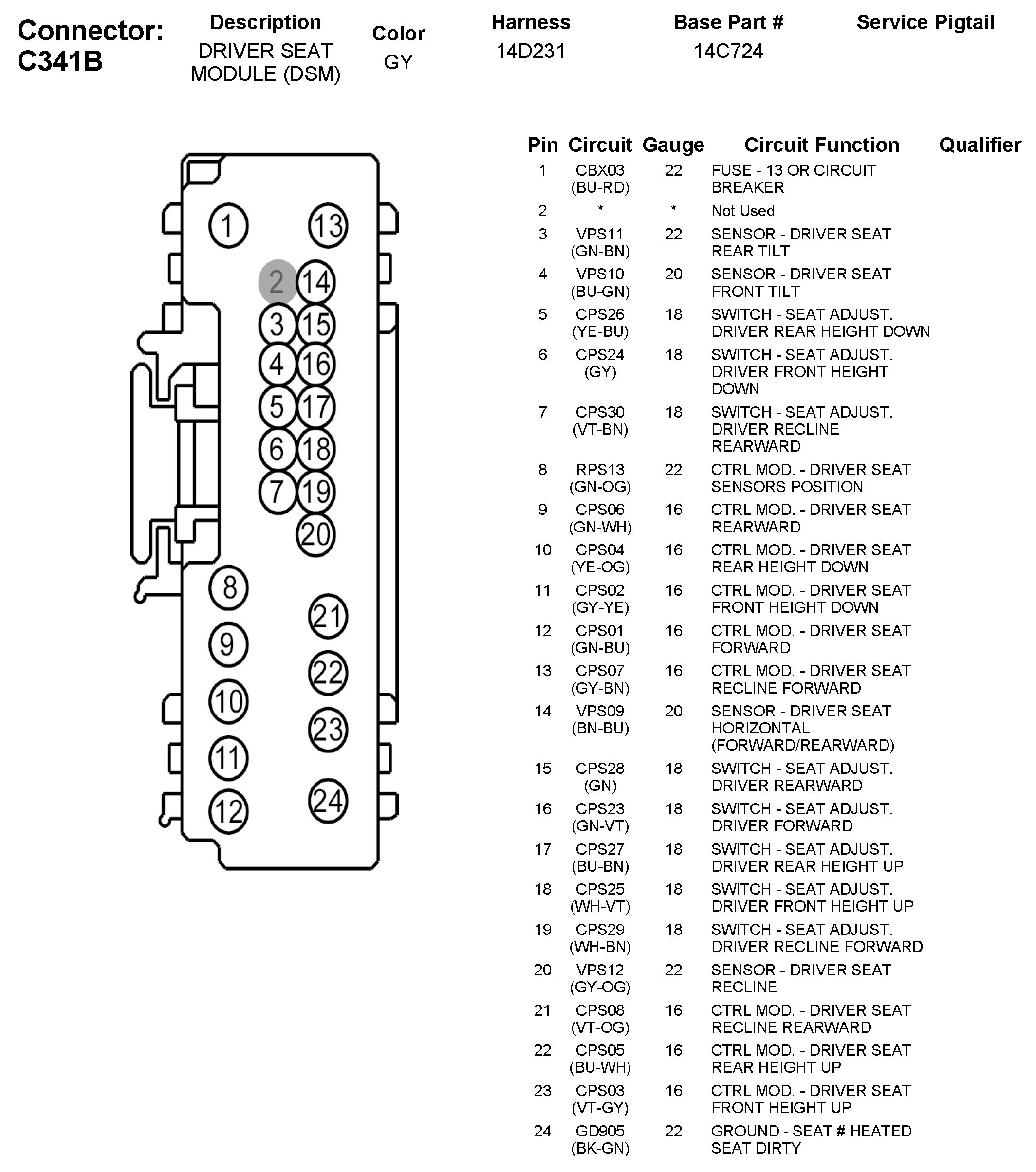 Connector: C341B

| Description | Color | Harness | Base Part # | Service Pigtail |
|---|---|---|---|---|
| DRIVER SEAT MODULE (DSM) | GY | 14D231 | 14C724 | |

1 13
2 14
3 15
4 16
5 17
6 18
7 19
20
8
21
9
22
10
23
11
24
12

| Pin | Circuit | Gauge | Circuit Function | Qualifier |
|---|---|---|---|---|
| 1 | CBX03 (BU-RD) | 22 | FUSE - 13 OR CIRCUIT BREAKER | |
| 2 | * | * | Not Used | |
| 3 | VPS11 (GN-BN) | 22 | SENSOR - DRIVER SEAT REAR TILT | |
| 4 | VPS10 (BU-GN) | 20 | SENSOR - DRIVER SEAT FRONT TILT | |
| 5 | CPS26 (YE-BU) | 18 | SWITCH - SEAT ADJUST. DRIVER REAR HEIGHT DOWN | |
| 6 | CPS24 (GY) | 18 | SWITCH - SEAT ADJUST. DRIVER FRONT HEIGHT DOWN | |
| 7 | CPS30 (VT-BN) | 18 | SWITCH - SEAT ADJUST. DRIVER RECLINE REARWARD | |
| 8 | RPS13 (GN-OG) | 22 | CTRL MOD. - DRIVER SEAT SENSORS POSITION | |
| 9 | CPS06 (GN-WH) | 16 | CTRL MOD. - DRIVER SEAT REARWARD | |
| 10 | CPS04 (YE-OG) | 16 | CTRL MOD. - DRIVER SEAT REAR HEIGHT DOWN | |
| 11 | CPS02 (GY-YE) | 16 | CTRL MOD. - DRIVER SEAT FRONT HEIGHT DOWN | |
| 12 | CPS01 (GN-BU) | 16 | CTRL MOD. - DRIVER SEAT FORWARD | |
| 13 | CPS07 (GY-BN) | 16 | CTRL MOD. - DRIVER SEAT RECLINE FORWARD | |
| 14 | VPS09 (BN-BU) | 20 | SENSOR - DRIVER SEAT HORIZONTAL (FORWARD/REARWARD) | |
| 15 | CPS28 (GN) | 18 | SWITCH - SEAT ADJUST. DRIVER REARWARD | |
| 16 | CPS23 (GN-VT) | 18 | SWITCH - SEAT ADJUST. DRIVER FORWARD | |
| 17 | CPS27 (BU-BN) | 18 | SWITCH - SEAT ADJUST. DRIVER REAR HEIGHT UP | |
| 18 | CPS25 (WH-VT) | 18 | SWITCH - SEAT ADJUST. DRIVER FRONT HEIGHT UP | |
| 19 | CPS29 (WH-BN) | 18 | SWITCH - SEAT ADJUST. DRIVER RECLINE FORWARD | |
| 20 | VPS12 (GY-OG) | 22 | SENSOR - DRIVER SEAT RECLINE | |
| 21 | CPS08 (VT-OG) | 16 | CTRL MOD. - DRIVER SEAT RECLINE REARWARD | |
| 22 | CPS05 (BU-WH) | 16 | CTRL MOD. - DRIVER SEAT REAR HEIGHT UP | |
| 23 | CPS03 (VT-GY) | 16 | CTRL MOD. - DRIVER SEAT FRONT HEIGHT UP | |
| 24 | GD905 (BK-GN) | 22 | GROUND - SEAT # HEATED SEAT DIRTY | |