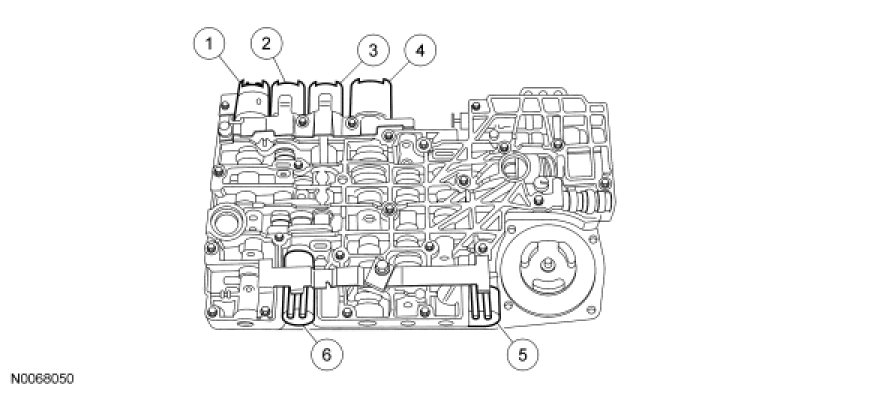 1
2
3
4
6
5
N0068050