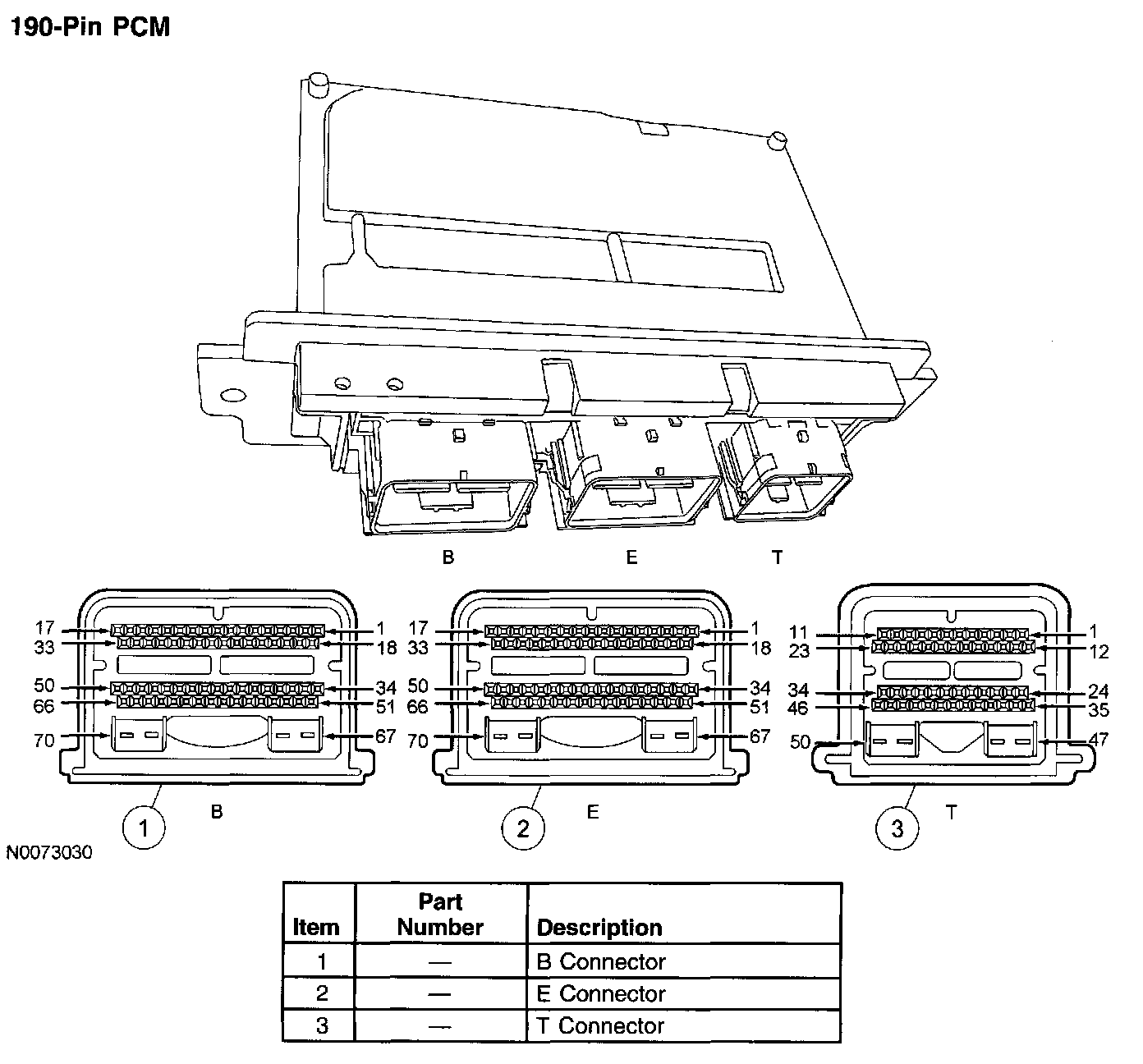 190-Pin PCM

B E T

17 1
33 18
50 34
66 51
70 67

17 1
33 18
50 34
66 51
70 67

11 1
23 12
34 24
46 35
50 47

1 B
2 E
3 T

N0073030

| Item | Part Number | Description |
|---|---|---|
| 1 | — | B Connector |
| 2 | — | E Connector |
| 3 | — | T Connector |