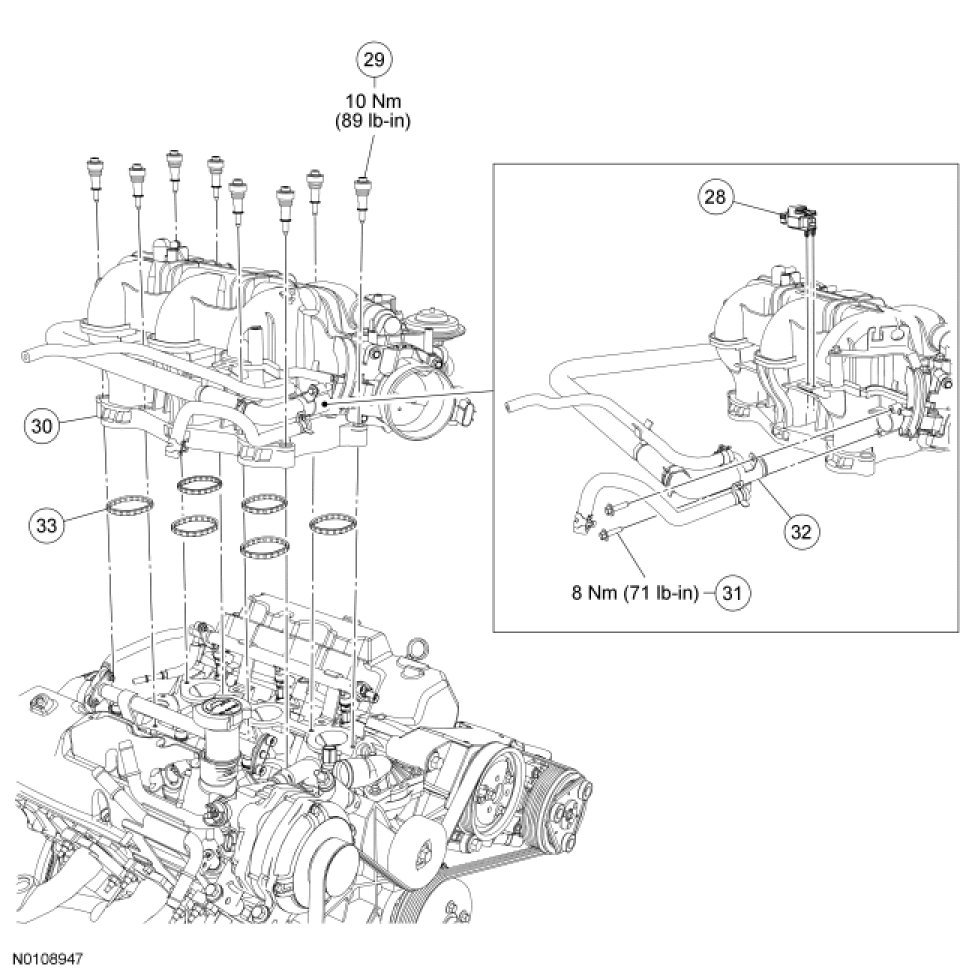 29
10 Nm
(89 lb-in)

28

30

33

32

8 Nm (71 lb-in) 31

N0108947