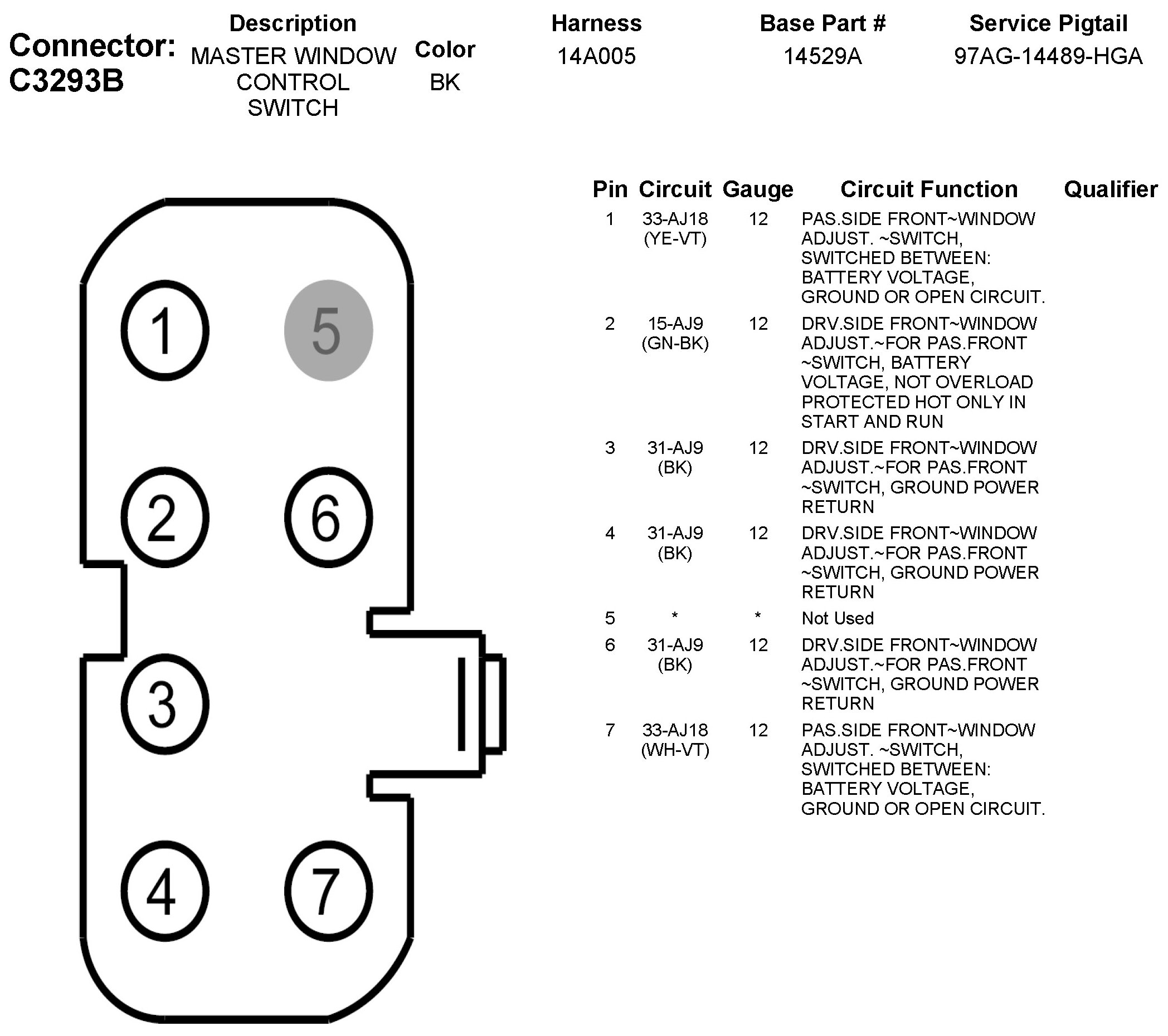 Connector: C3293B

| Description | Color | Harness | Base Part # | Service Pigtail |
|---|---|---|---|---|
| MASTER WINDOW CONTROL SWITCH | BK | 14A005 | 14529A | 97AG-14489-HGA |

1 5 2 6 3 4 7

| Pin | Circuit | Gauge | Circuit Function | Qualifier |
|---|---|---|---|---|
| 1 | 33-AJ18 (YE-VT) | 12 | PAS.SIDE FRONT~WINDOW ADJUST. ~SWITCH, SWITCHED BETWEEN: BATTERY VOLTAGE, GROUND OR OPEN CIRCUIT. | |
| 2 | 15-AJ9 (GN-BK) | 12 | DRV.SIDE FRONT~WINDOW ADJUST.~FOR PAS.FRONT ~SWITCH, BATTERY VOLTAGE, NOT OVERLOAD PROTECTED HOT ONLY IN START AND RUN | |
| 3 | 31-AJ9 (BK) | 12 | DRV.SIDE FRONT~WINDOW ADJUST.~FOR PAS.FRONT ~SWITCH, GROUND POWER RETURN | |
| 4 | 31-AJ9 (BK) | 12 | DRV.SIDE FRONT~WINDOW ADJUST.~FOR PAS.FRONT ~SWITCH, GROUND POWER RETURN | |
| 5 | * | * | Not Used | |
| 6 | 31-AJ9 (BK) | 12 | DRV.SIDE FRONT~WINDOW ADJUST.~FOR PAS.FRONT ~SWITCH, GROUND POWER RETURN | |
| 7 | 33-AJ18 (WH-VT) | 12 | PAS.SIDE FRONT~WINDOW ADJUST. ~SWITCH, SWITCHED BETWEEN: BATTERY VOLTAGE, GROUND OR OPEN CIRCUIT. | |