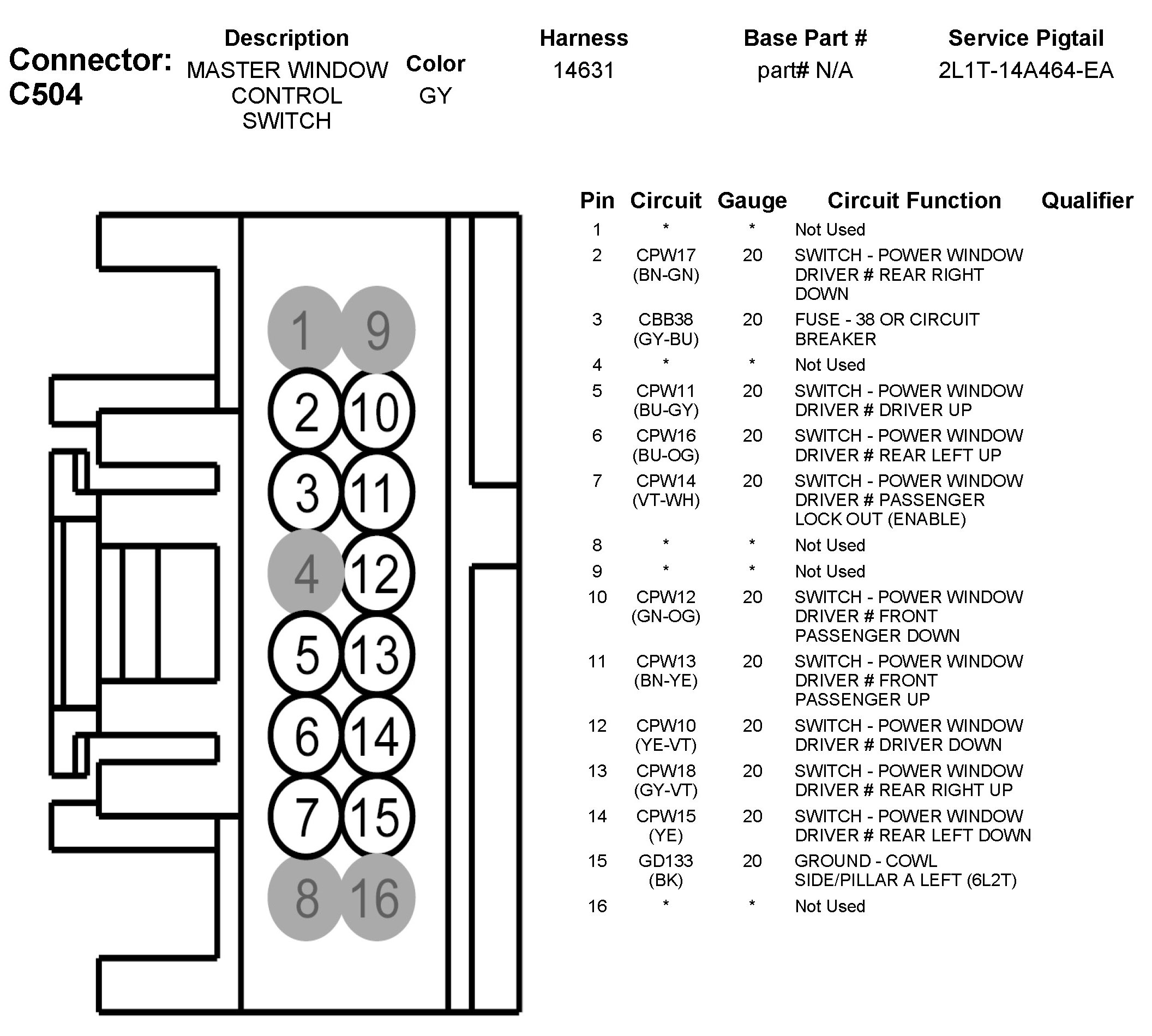 Connector: C504

| Description | Color | Harness | Base Part # | Service Pigtail |
|---|---|---|---|---|
| MASTER WINDOW CONTROL SWITCH | GY | 14631 | part# N/A | 2L1T-14A464-EA |

1 9
2 10
3 11
4 12
5 13
6 14
7 15
8 16

| Pin | Circuit | Gauge | Circuit Function | Qualifier |
|---|---|---|---|---|
| 1 | * | * | Not Used | |
| 2 | CPW17 (BN-GN) | 20 | SWITCH - POWER WINDOW DRIVER # REAR RIGHT DOWN | |
| 3 | CBB38 (GY-BU) | 20 | FUSE - 38 OR CIRCUIT BREAKER | |
| 4 | * | * | Not Used | |
| 5 | CPW11 (BU-GY) | 20 | SWITCH - POWER WINDOW DRIVER # DRIVER UP | |
| 6 | CPW16 (BU-OG) | 20 | SWITCH - POWER WINDOW DRIVER # REAR LEFT UP | |
| 7 | CPW14 (VT-WH) | 20 | SWITCH - POWER WINDOW DRIVER # PASSENGER LOCK OUT (ENABLE) | |
| 8 | * | * | Not Used | |
| 9 | * | * | Not Used | |
| 10 | CPW12 (GN-OG) | 20 | SWITCH - POWER WINDOW DRIVER # FRONT PASSENGER DOWN | |
| 11 | CPW13 (BN-YE) | 20 | SWITCH - POWER WINDOW DRIVER # FRONT PASSENGER UP | |
| 12 | CPW10 (YE-VT) | 20 | SWITCH - POWER WINDOW DRIVER # DRIVER DOWN | |
| 13 | CPW18 (GY-VT) | 20 | SWITCH - POWER WINDOW DRIVER # REAR RIGHT UP | |
| 14 | CPW15 (YE) | 20 | SWITCH - POWER WINDOW DRIVER # REAR LEFT DOWN | |
| 15 | GD133 (BK) | 20 | GROUND - COWL SIDE/PILLAR A LEFT (6L2T) | |
| 16 | * | * | Not Used | |