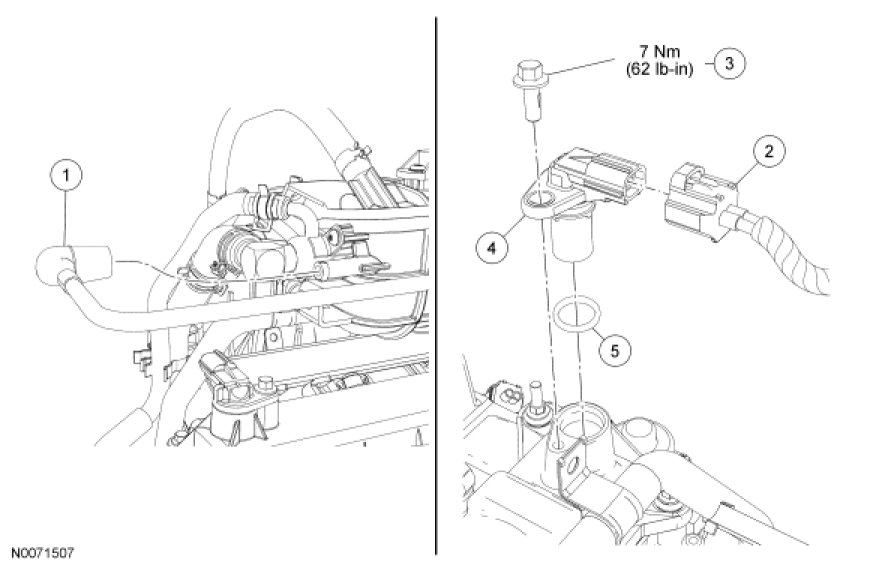 1

7 Nm
(62 lb-in)

3

2

4

5

N0071507