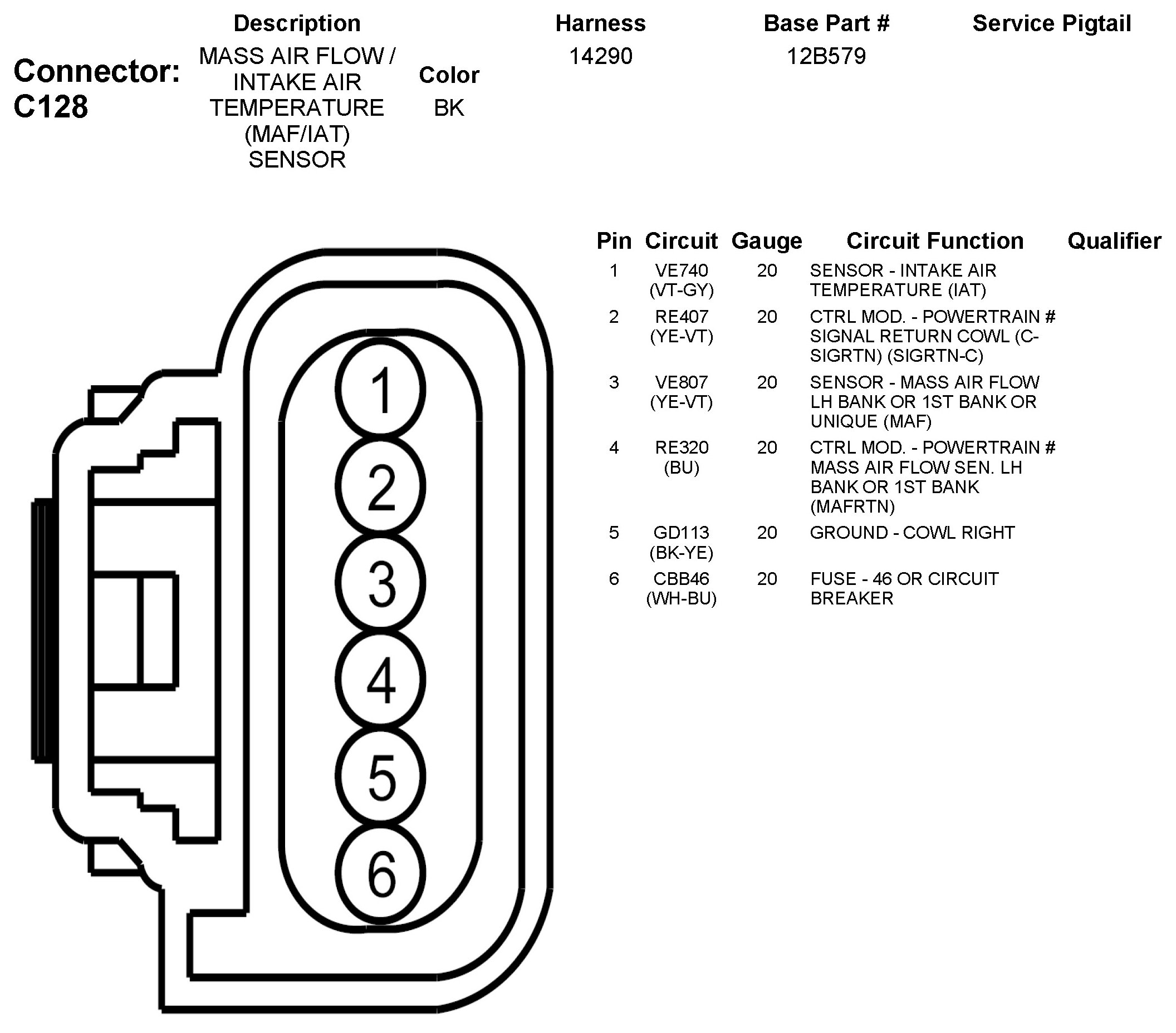 Connector: C128

| Description | Color | Harness | Base Part # | Service Pigtail |
|---|---|---|---|---|
| MASS AIR FLOW / INTAKE AIR TEMPERATURE (MAF/IAT) SENSOR | BK | 14290 | 12B579 | |

1
2
3
4
5
6

| Pin | Circuit | Gauge | Circuit Function | Qualifier |
|---|---|---|---|---|
| 1 | VE740 (VT-GY) | 20 | SENSOR - INTAKE AIR TEMPERATURE (IAT) | |
| 2 | RE407 (YE-VT) | 20 | CTRL MOD. - POWERTRAIN # SIGNAL RETURN COWL (C-SIGRTN) (SIGRTN-C) | |
| 3 | VE807 (YE-VT) | 20 | SENSOR - MASS AIR FLOW LH BANK OR 1ST BANK OR UNIQUE (MAF) | |
| 4 | RE320 (BU) | 20 | CTRL MOD. - POWERTRAIN # MASS AIR FLOW SEN. LH BANK OR 1ST BANK (MAFRTN) | |
| 5 | GD113 (BK-YE) | 20 | GROUND - COWL RIGHT | |
| 6 | CBB46 (WH-BU) | 20 | FUSE - 46 OR CIRCUIT BREAKER | |