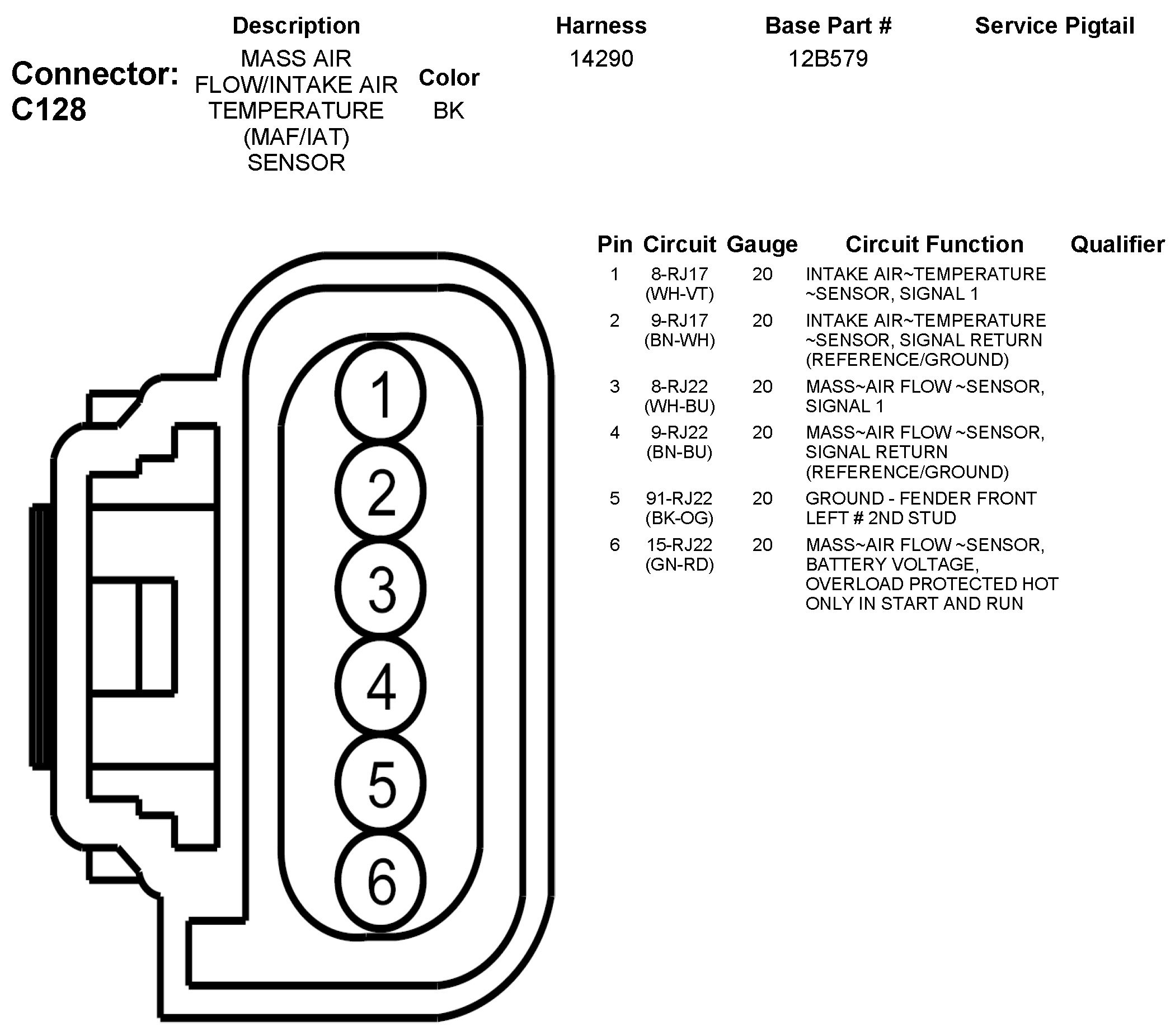 Connector: C128

| Description | Color | Harness | Base Part # | Service Pigtail |
|---|---|---|---|---|
| MASS AIR FLOW/INTAKE AIR TEMPERATURE (MAF/IAT) SENSOR | BK | 14290 | 12B579 | |

1
2
3
4
5
6

| Pin | Circuit | Gauge | Circuit Function | Qualifier |
|---|---|---|---|---|
| 1 | 8-RJ17 (WH-VT) | 20 | INTAKE AIR~TEMPERATURE ~SENSOR, SIGNAL 1 | |
| 2 | 9-RJ17 (BN-WH) | 20 | INTAKE AIR~TEMPERATURE ~SENSOR, SIGNAL RETURN (REFERENCE/GROUND) | |
| 3 | 8-RJ22 (WH-BU) | 20 | MASS~AIR FLOW ~SENSOR, SIGNAL 1 | |
| 4 | 9-RJ22 (BN-BU) | 20 | MASS~AIR FLOW ~SENSOR, SIGNAL RETURN (REFERENCE/GROUND) | |
| 5 | 91-RJ22 (BK-OG) | 20 | GROUND - FENDER FRONT LEFT # 2ND STUD | |
| 6 | 15-RJ22 (GN-RD) | 20 | MASS~AIR FLOW ~SENSOR, BATTERY VOLTAGE, OVERLOAD PROTECTED HOT ONLY IN START AND RUN | |