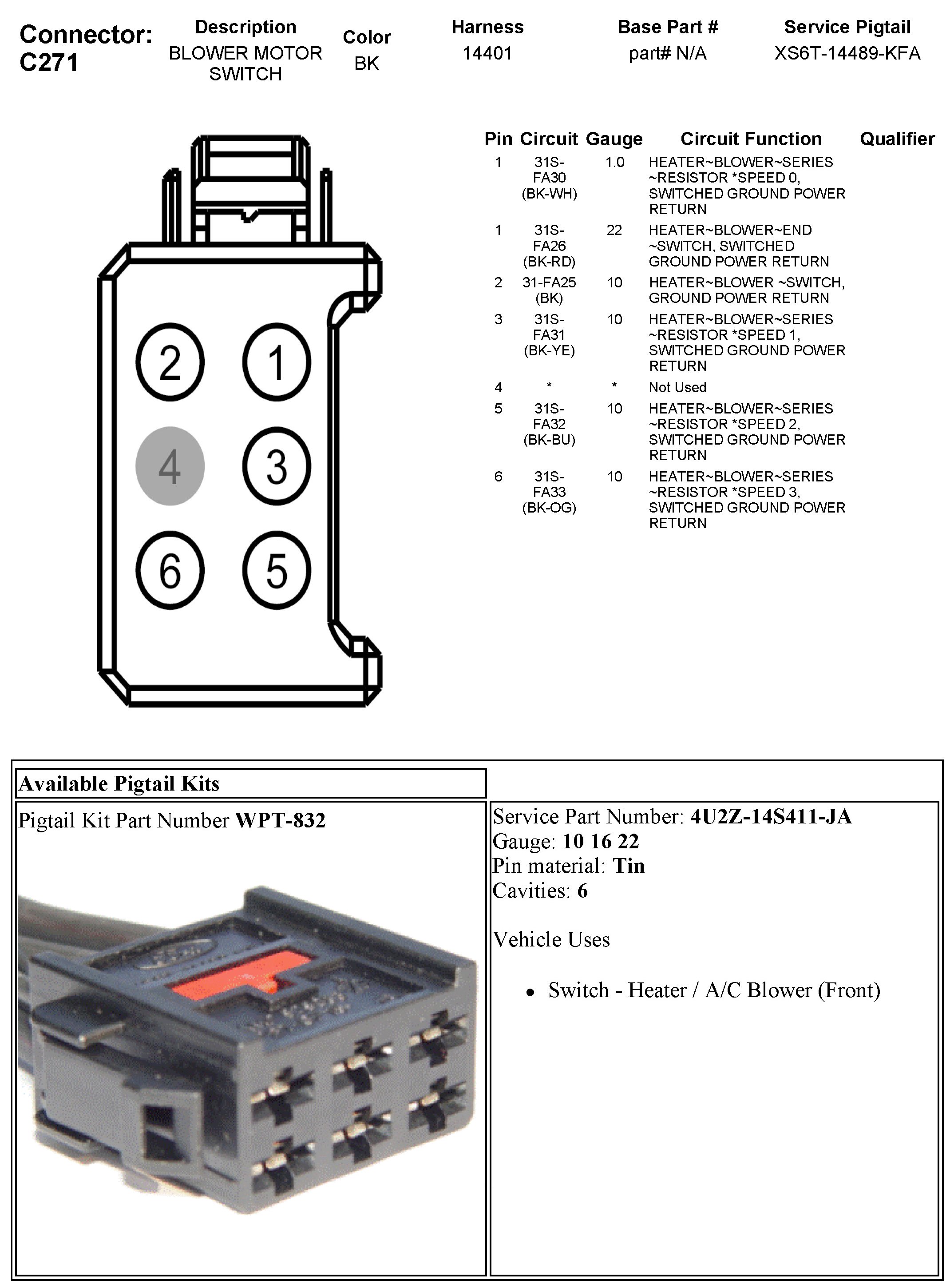 Connector: C271

| Description | Color | Harness | Base Part # | Service Pigtail |
|---|---|---|---|---|
| BLOWER MOTOR SWITCH | BK | 14401 | part# N/A | XS6T-14489-KFA |

2 1
4 3
6 5

| Pin | Circuit | Gauge | Circuit Function | Qualifier |
|---|---|---|---|---|
| 1 | 31S-FA30 (BK-WH) | 1.0 | HEATER~BLOWER~SERIES ~RESISTOR *SPEED 0, SWITCHED GROUND POWER RETURN | |
| 1 | 31S-FA26 (BK-RD) | 22 | HEATER~BLOWER~END ~SWITCH, SWITCHED GROUND POWER RETURN | |
| 2 | 31-FA25 (BK) | 10 | HEATER~BLOWER ~SWITCH, GROUND POWER RETURN | |
| 3 | 31S-FA31 (BK-YE) | 10 | HEATER~BLOWER~SERIES ~RESISTOR *SPEED 1, SWITCHED GROUND POWER RETURN | |
| 4 | * | * | Not Used | |
| 5 | 31S-FA32 (BK-BU) | 10 | HEATER~BLOWER~SERIES ~RESISTOR *SPEED 2, SWITCHED GROUND POWER RETURN | |
| 6 | 31S-FA33 (BK-OG) | 10 | HEATER~BLOWER~SERIES ~RESISTOR *SPEED 3, SWITCHED GROUND POWER RETURN | |

Available Pigtail Kits

Pigtail Kit Part Number WPT-832

Service Part Number: 4U2Z-14S411-JA
Gauge: 10 16 22
Pin material: Tin
Cavities: 6

Vehicle Uses

• Switch - Heater / A/C Blower (Front)