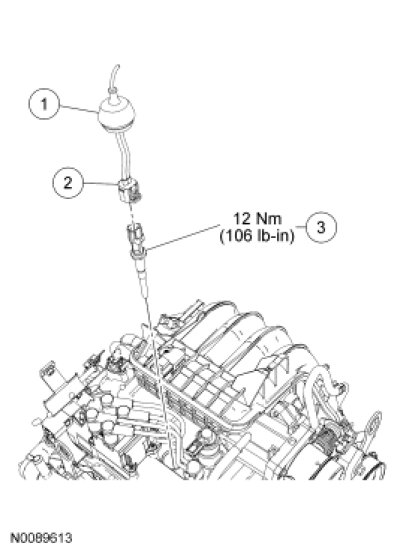 1

2

12 Nm
(106 lb-in)

3

N0089613