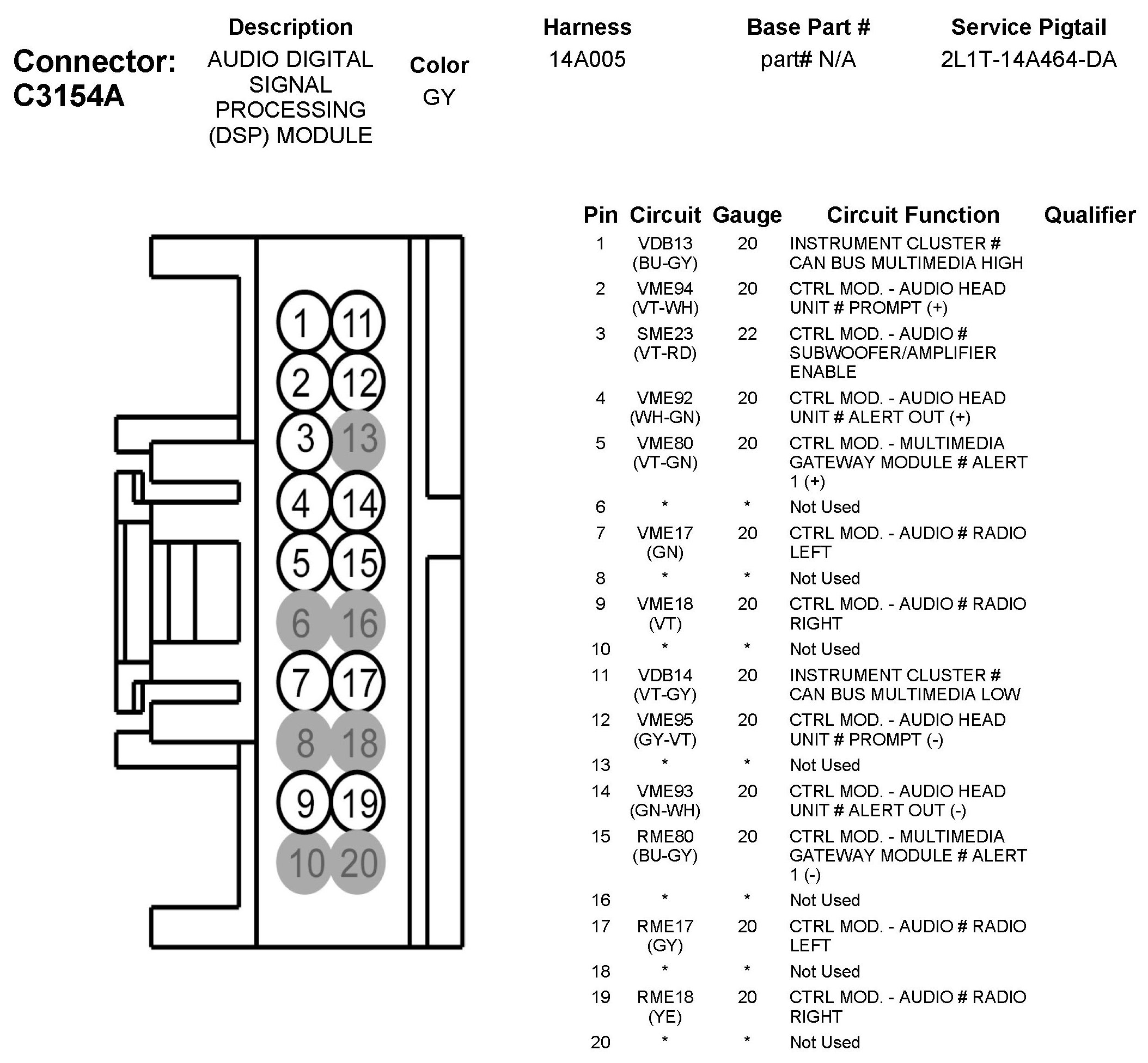 Connector: C3154A

| Description | Color | Harness | Base Part # | Service Pigtail |
|---|---|---|---|---|
| AUDIO DIGITAL SIGNAL PROCESSING (DSP) MODULE | GY | 14A005 | part# N/A | 2L1T-14A464-DA |

1 11
2 12
3 13
4 14
5 15
6 16
7 17
8 18
9 19
10 20

| Pin | Circuit | Gauge | Circuit Function | Qualifier |
|---|---|---|---|---|
| 1 | VDB13 (BU-GY) | 20 | INSTRUMENT CLUSTER # CAN BUS MULTIMEDIA HIGH | |
| 2 | VME94 (VT-WH) | 20 | CTRL MOD. - AUDIO HEAD UNIT # PROMPT (+) | |
| 3 | SME23 (VT-RD) | 22 | CTRL MOD. - AUDIO # SUBWOOFER/AMPLIFIER ENABLE | |
| 4 | VME92 (WH-GN) | 20 | CTRL MOD. - AUDIO HEAD UNIT # ALERT OUT (+) | |
| 5 | VME80 (VT-GN) | 20 | CTRL MOD. - MULTIMEDIA GATEWAY MODULE # ALERT 1 (+) | |
| 6 | * | * | Not Used | |
| 7 | VME17 (GN) | 20 | CTRL MOD. - AUDIO # RADIO LEFT | |
| 8 | * | * | Not Used | |
| 9 | VME18 (VT) | 20 | CTRL MOD. - AUDIO # RADIO RIGHT | |
| 10 | * | * | Not Used | |
| 11 | VDB14 (VT-GY) | 20 | INSTRUMENT CLUSTER # CAN BUS MULTIMEDIA LOW | |
| 12 | VME95 (GY-VT) | 20 | CTRL MOD. - AUDIO HEAD UNIT # PROMPT (-) | |
| 13 | * | * | Not Used | |
| 14 | VME93 (GN-WH) | 20 | CTRL MOD. - AUDIO HEAD UNIT # ALERT OUT (-) | |
| 15 | RME80 (BU-GY) | 20 | CTRL MOD. - MULTIMEDIA GATEWAY MODULE # ALERT 1 (-) | |
| 16 | * | * | Not Used | |
| 17 | RME17 (GY) | 20 | CTRL MOD. - AUDIO # RADIO LEFT | |
| 18 | * | * | Not Used | |
| 19 | RME18 (YE) | 20 | CTRL MOD. - AUDIO # RADIO RIGHT | |
| 20 | * | * | Not Used | |