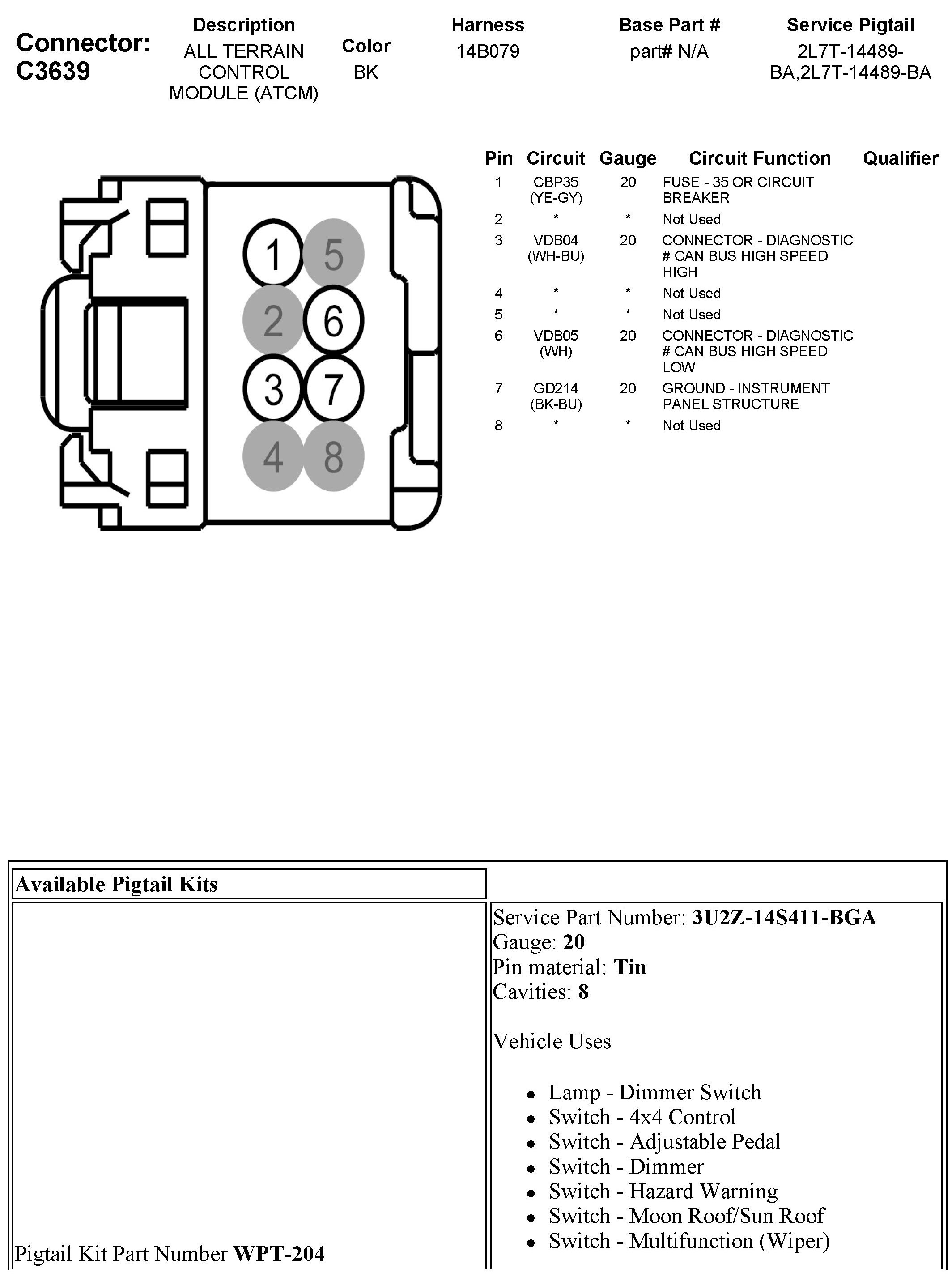 Connector: C3639

| Description | Color | Harness | Base Part # | Service Pigtail |
|---|---|---|---|---|
| ALL TERRAIN CONTROL MODULE (ATCM) | BK | 14B079 | part# N/A | 2L7T-14489-BA,2L7T-14489-BA |

1 5 2 6 3 7 4 8

| Pin | Circuit | Gauge | Circuit Function | Qualifier |
|---|---|---|---|---|
| 1 | CBP35 (YE-GY) | 20 | FUSE - 35 OR CIRCUIT BREAKER | |
| 2 | * | * | Not Used | |
| 3 | VDB04 (WH-BU) | 20 | CONNECTOR - DIAGNOSTIC # CAN BUS HIGH SPEED HIGH | |
| 4 | * | * | Not Used | |
| 5 | * | * | Not Used | |
| 6 | VDB05 (WH) | 20 | CONNECTOR - DIAGNOSTIC # CAN BUS HIGH SPEED LOW | |
| 7 | GD214 (BK-BU) | 20 | GROUND - INSTRUMENT PANEL STRUCTURE | |
| 8 | * | * | Not Used | |

Available Pigtail Kits

Pigtail Kit Part Number **WPT-204**

Service Part Number: **3U2Z-14S411-BGA**
Gauge: **20**
Pin material: **Tin**
Cavities: **8**

Vehicle Uses

- Lamp - Dimmer Switch
- Switch - 4x4 Control
- Switch - Adjustable Pedal
- Switch - Dimmer
- Switch - Hazard Warning
- Switch - Moon Roof/Sun Roof
- Switch - Multifunction (Wiper)