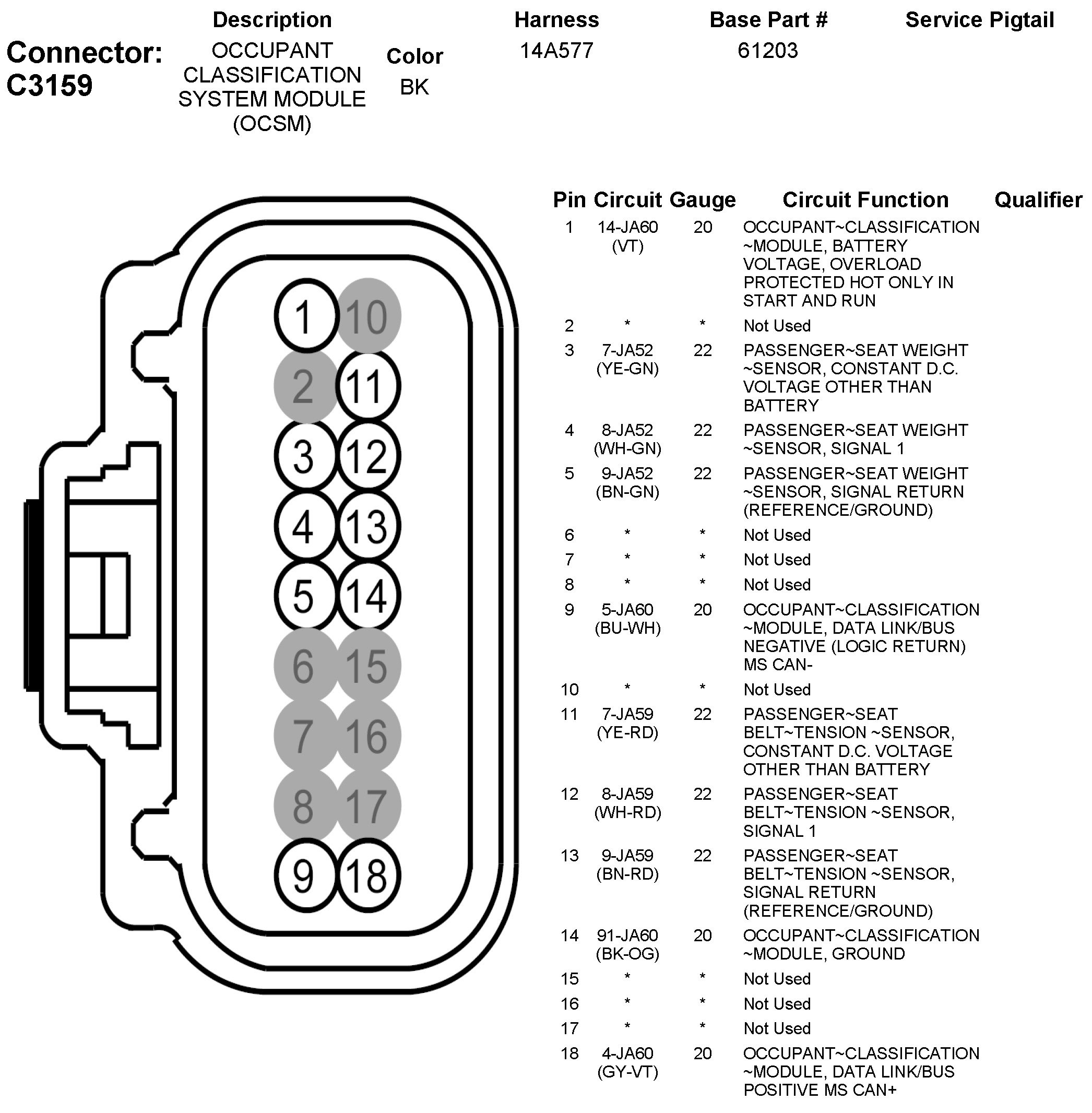 Connector: C3159

| Description | Color | Harness | Base Part # | Service Pigtail |
|---|---|---|---|---|
| OCCUPANT CLASSIFICATION SYSTEM MODULE (OCSM) | BK | 14A577 | 61203 | |

1 10
2 11
3 12
4 13
5 14
6 15
7 16
8 17
9 18

| Pin | Circuit | Gauge | Circuit Function | Qualifier |
|---|---|---|---|---|
| 1 | 14-JA60 (VT) | 20 | OCCUPANT~CLASSIFICATION ~MODULE, BATTERY VOLTAGE, OVERLOAD PROTECTED HOT ONLY IN START AND RUN | |
| 2 | * | * | Not Used | |
| 3 | 7-JA52 (YE-GN) | 22 | PASSENGER~SEAT WEIGHT ~SENSOR, CONSTANT D.C. VOLTAGE OTHER THAN BATTERY | |
| 4 | 8-JA52 (WH-GN) | 22 | PASSENGER~SEAT WEIGHT ~SENSOR, SIGNAL 1 | |
| 5 | 9-JA52 (BN-GN) | 22 | PASSENGER~SEAT WEIGHT ~SENSOR, SIGNAL RETURN (REFERENCE/GROUND) | |
| 6 | * | * | Not Used | |
| 7 | * | * | Not Used | |
| 8 | * | * | Not Used | |
| 9 | 5-JA60 (BU-WH) | 20 | OCCUPANT~CLASSIFICATION ~MODULE, DATA LINK/BUS NEGATIVE (LOGIC RETURN) MS CAN- | |
| 10 | * | * | Not Used | |
| 11 | 7-JA59 (YE-RD) | 22 | PASSENGER~SEAT BELT~TENSION ~SENSOR, CONSTANT D.C. VOLTAGE OTHER THAN BATTERY | |
| 12 | 8-JA59 (WH-RD) | 22 | PASSENGER~SEAT BELT~TENSION ~SENSOR, SIGNAL 1 | |
| 13 | 9-JA59 (BN-RD) | 22 | PASSENGER~SEAT BELT~TENSION ~SENSOR, SIGNAL RETURN (REFERENCE/GROUND) | |
| 14 | 91-JA60 (BK-OG) | 20 | OCCUPANT~CLASSIFICATION ~MODULE, GROUND | |
| 15 | * | * | Not Used | |
| 16 | * | * | Not Used | |
| 17 | * | * | Not Used | |
| 18 | 4-JA60 (GY-VT) | 20 | OCCUPANT~CLASSIFICATION ~MODULE, DATA LINK/BUS POSITIVE MS CAN+ | |