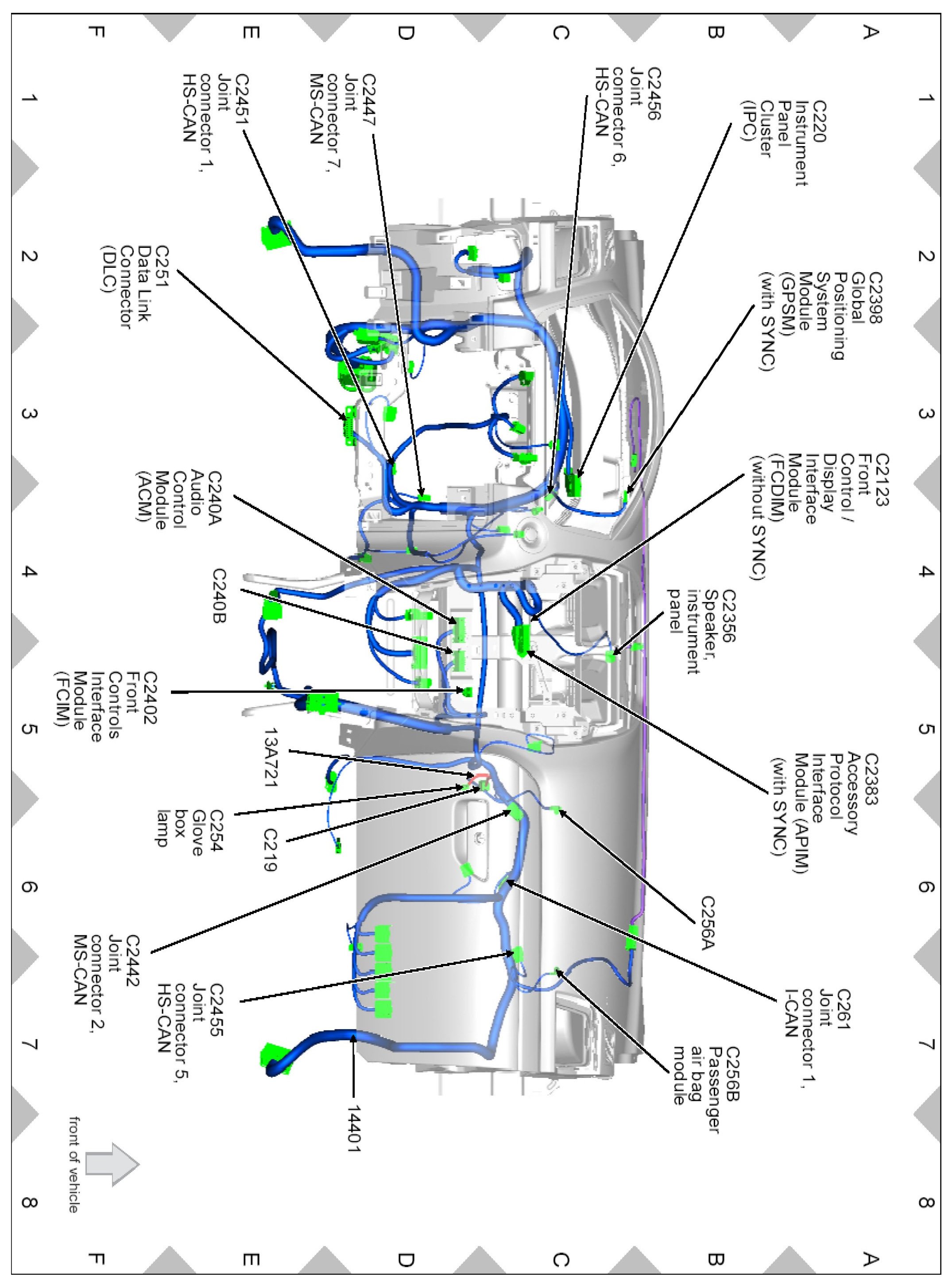 A B C D E F

1 2 3 4 5 6 7 8

C220 Instrument Panel Cluster (IPC)

C2398 Global Positioning System Module (GPSM) (with SYNC)

C2123 Front Control / Display Interface Module (FCDIM) (without SYNC)

C2356 Speaker, instrument panel

C2383 Accessory Protocol Interface Module (APIM) (with SYNC)

C256A

C261 Joint connector 1, I-CAN

C256B Passenger air bag module

C2456 Joint connector 6, HS-CAN

C2447 Joint connector 7, MS-CAN

C2451 Joint connector 1, HS-CAN

C251 Data Link Connector (DLC)

C240A Audio Control Module (ACM)

C240B

C2402 Front Controls Interface Module (FCIM)

13A721

C254 Glove box lamp

C219

C2442 Joint connector 2, MS-CAN

C2455 Joint connector 5, HS-CAN

14401

front of vehicle

1 2 3 4 5 6 7 8

A B C D E F