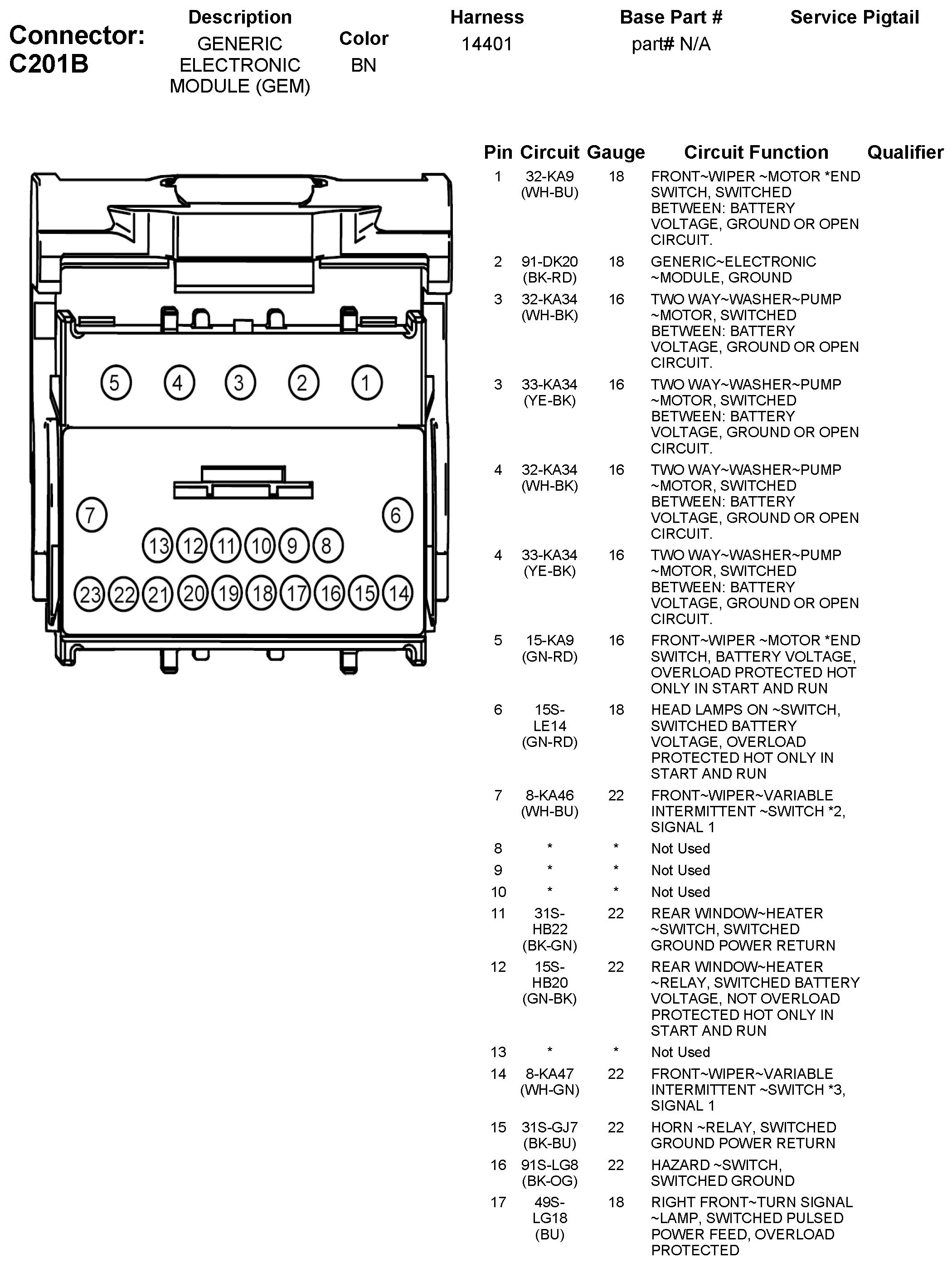 Connector: C201B

| Description | Color | Harness | Base Part # | Service Pigtail |
|---|---|---|---|---|
| GENERIC ELECTRONIC MODULE (GEM) | BN | 14401 | part# N/A | |

5 4 3 2 1
7 6
13 12 11 10 9 8
23 22 21 20 19 18 17 16 15 14

| Pin | Circuit | Gauge | Circuit Function | Qualifier |
|---|---|---|---|---|
| 1 | 32-KA9 (WH-BU) | 18 | FRONT~WIPER ~MOTOR *END SWITCH, SWITCHED BETWEEN: BATTERY VOLTAGE, GROUND OR OPEN CIRCUIT. | |
| 2 | 91-DK20 (BK-RD) | 18 | GENERIC~ELECTRONIC ~MODULE, GROUND | |
| 3 | 32-KA34 (WH-BK) | 16 | TWO WAY~WASHER~PUMP ~MOTOR, SWITCHED BETWEEN: BATTERY VOLTAGE, GROUND OR OPEN CIRCUIT. | |
| 3 | 33-KA34 (YE-BK) | 16 | TWO WAY~WASHER~PUMP ~MOTOR, SWITCHED BETWEEN: BATTERY VOLTAGE, GROUND OR OPEN CIRCUIT. | |
| 4 | 32-KA34 (WH-BK) | 16 | TWO WAY~WASHER~PUMP ~MOTOR, SWITCHED BETWEEN: BATTERY VOLTAGE, GROUND OR OPEN CIRCUIT. | |
| 4 | 33-KA34 (YE-BK) | 16 | TWO WAY~WASHER~PUMP ~MOTOR, SWITCHED BETWEEN: BATTERY VOLTAGE, GROUND OR OPEN CIRCUIT. | |
| 5 | 15-KA9 (GN-RD) | 16 | FRONT~WIPER ~MOTOR *END SWITCH, BATTERY VOLTAGE, OVERLOAD PROTECTED HOT ONLY IN START AND RUN | |
| 6 | 15S-LE14 (GN-RD) | 18 | HEAD LAMPS ON ~SWITCH, SWITCHED BATTERY VOLTAGE, OVERLOAD PROTECTED HOT ONLY IN START AND RUN | |
| 7 | 8-KA46 (WH-BU) | 22 | FRONT~WIPER~VARIABLE INTERMITTENT ~SWITCH *2, SIGNAL 1 | |
| 8 | * | * | Not Used | |
| 9 | * | * | Not Used | |
| 10 | * | * | Not Used | |
| 11 | 31S-HB22 (BK-GN) | 22 | REAR WINDOW~HEATER ~SWITCH, SWITCHED GROUND POWER RETURN | |
| 12 | 15S-HB20 (GN-BK) | 22 | REAR WINDOW~HEATER ~RELAY, SWITCHED BATTERY VOLTAGE, NOT OVERLOAD PROTECTED HOT ONLY IN START AND RUN | |
| 13 | * | * | Not Used | |
| 14 | 8-KA47 (WH-GN) | 22 | FRONT~WIPER~VARIABLE INTERMITTENT ~SWITCH *3, SIGNAL 1 | |
| 15 | 31S-GJ7 (BK-BU) | 22 | HORN ~RELAY, SWITCHED GROUND POWER RETURN | |
| 16 | 91S-LG8 (BK-OG) | 22 | HAZARD ~SWITCH, SWITCHED GROUND | |
| 17 | 49S-LG18 (BU) | 18 | RIGHT FRONT~TURN SIGNAL ~LAMP, SWITCHED PULSED POWER FEED, OVERLOAD PROTECTED | |