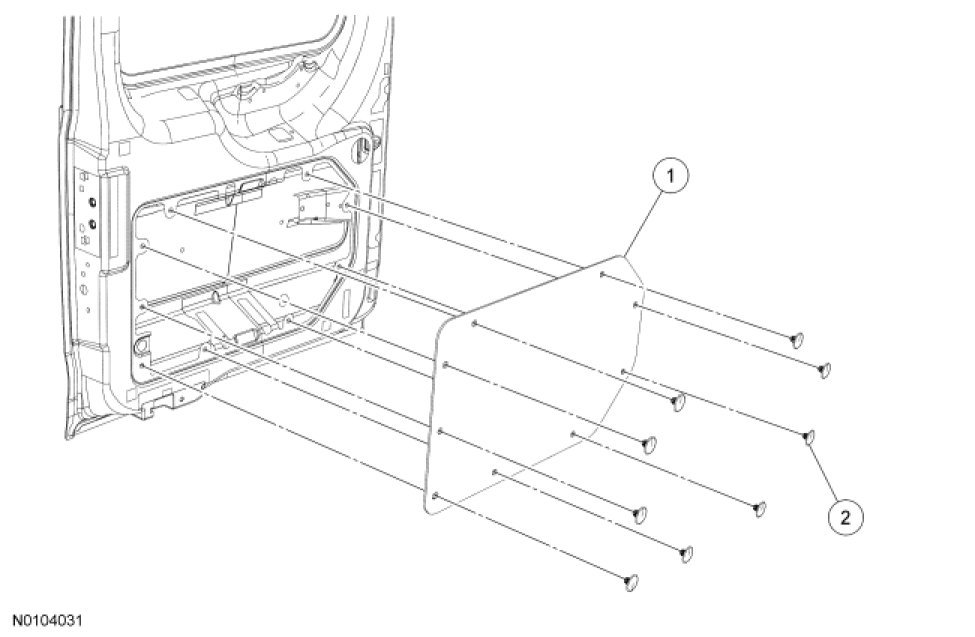 1

2

N0104031