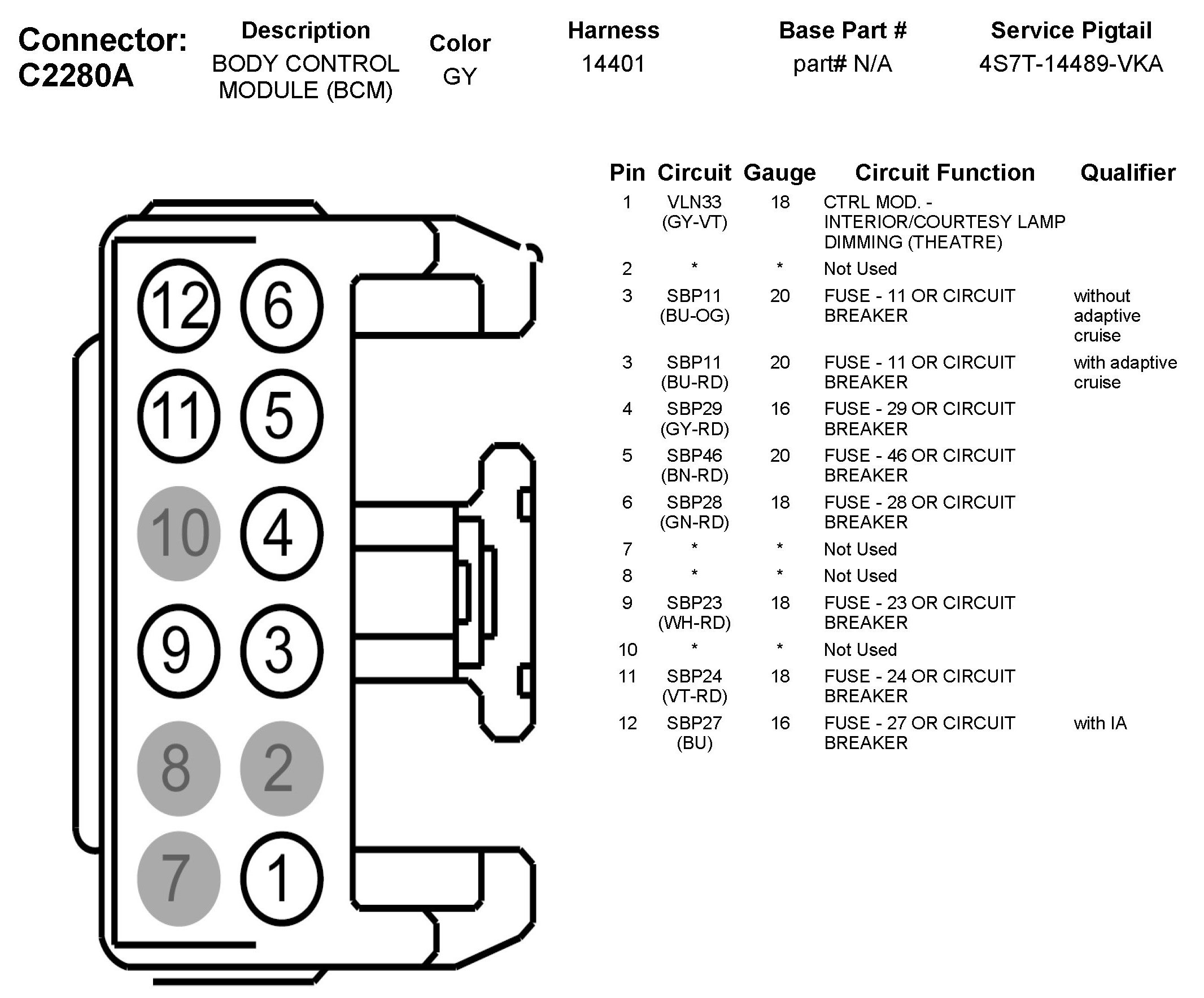 Connector: C2280A

| Description | Color | Harness | Base Part # | Service Pigtail |
|---|---|---|---|---|
| BODY CONTROL MODULE (BCM) | GY | 14401 | part# N/A | 4S7T-14489-VKA |

12 6
11 5
10 4
9 3
8 2
7 1

| Pin | Circuit | Gauge | Circuit Function | Qualifier |
|---|---|---|---|---|
| 1 | VLN33 (GY-VT) | 18 | CTRL MOD. - INTERIOR/COURTESY LAMP DIMMING (THEATRE) | |
| 2 | * | * | Not Used | |
| 3 | SBP11 (BU-OG) | 20 | FUSE - 11 OR CIRCUIT BREAKER | without adaptive cruise |
| 3 | SBP11 (BU-RD) | 20 | FUSE - 11 OR CIRCUIT BREAKER | with adaptive cruise |
| 4 | SBP29 (GY-RD) | 16 | FUSE - 29 OR CIRCUIT BREAKER | |
| 5 | SBP46 (BN-RD) | 20 | FUSE - 46 OR CIRCUIT BREAKER | |
| 6 | SBP28 (GN-RD) | 18 | FUSE - 28 OR CIRCUIT BREAKER | |
| 7 | * | * | Not Used | |
| 8 | * | * | Not Used | |
| 9 | SBP23 (WH-RD) | 18 | FUSE - 23 OR CIRCUIT BREAKER | |
| 10 | * | * | Not Used | |
| 11 | SBP24 (VT-RD) | 18 | FUSE - 24 OR CIRCUIT BREAKER | |
| 12 | SBP27 (BU) | 16 | FUSE - 27 OR CIRCUIT BREAKER | with IA |