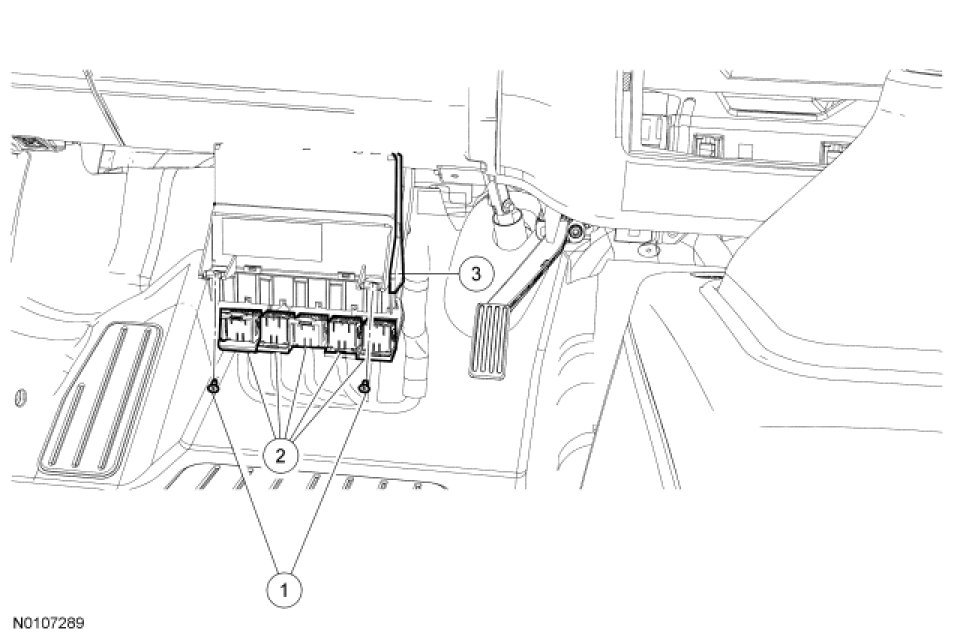 3

2

1

N0107289