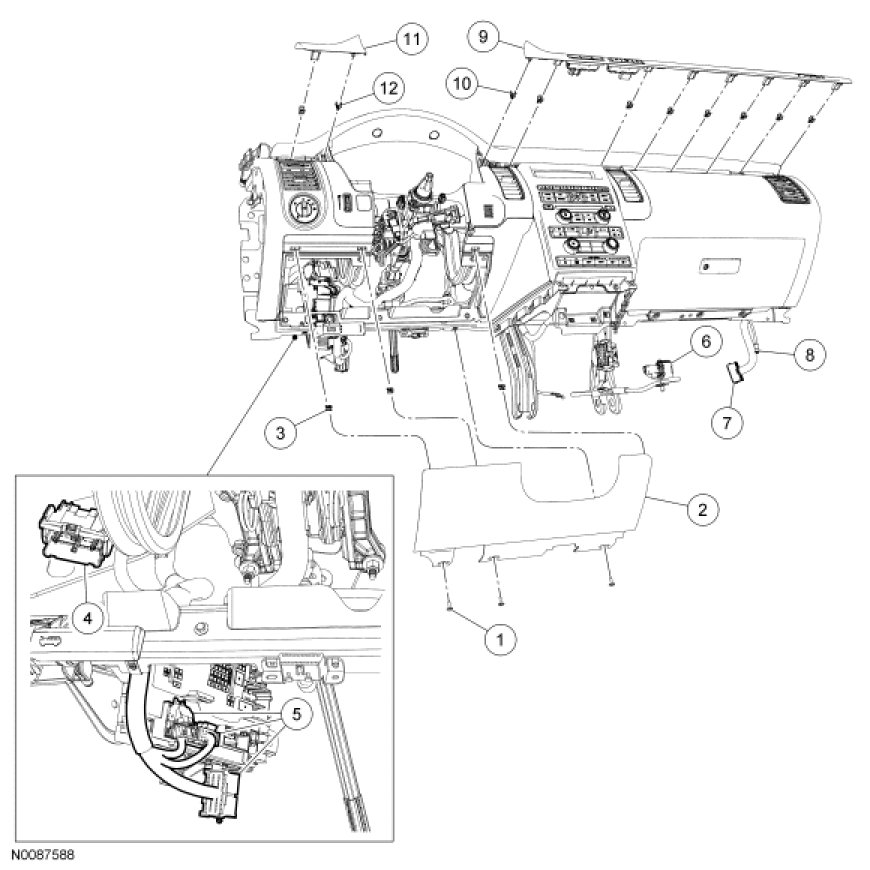 11
9
12
10
6
8
7
3
2
4
1
5
N0087588