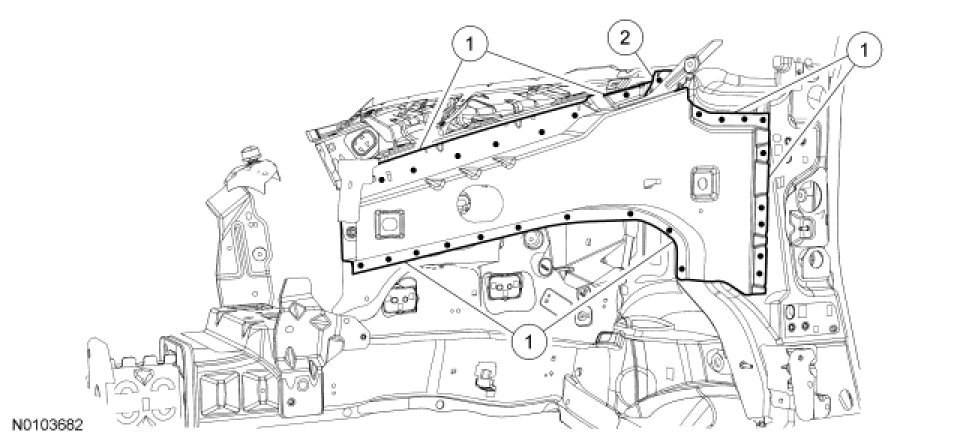 1
2
1
1
N0103682