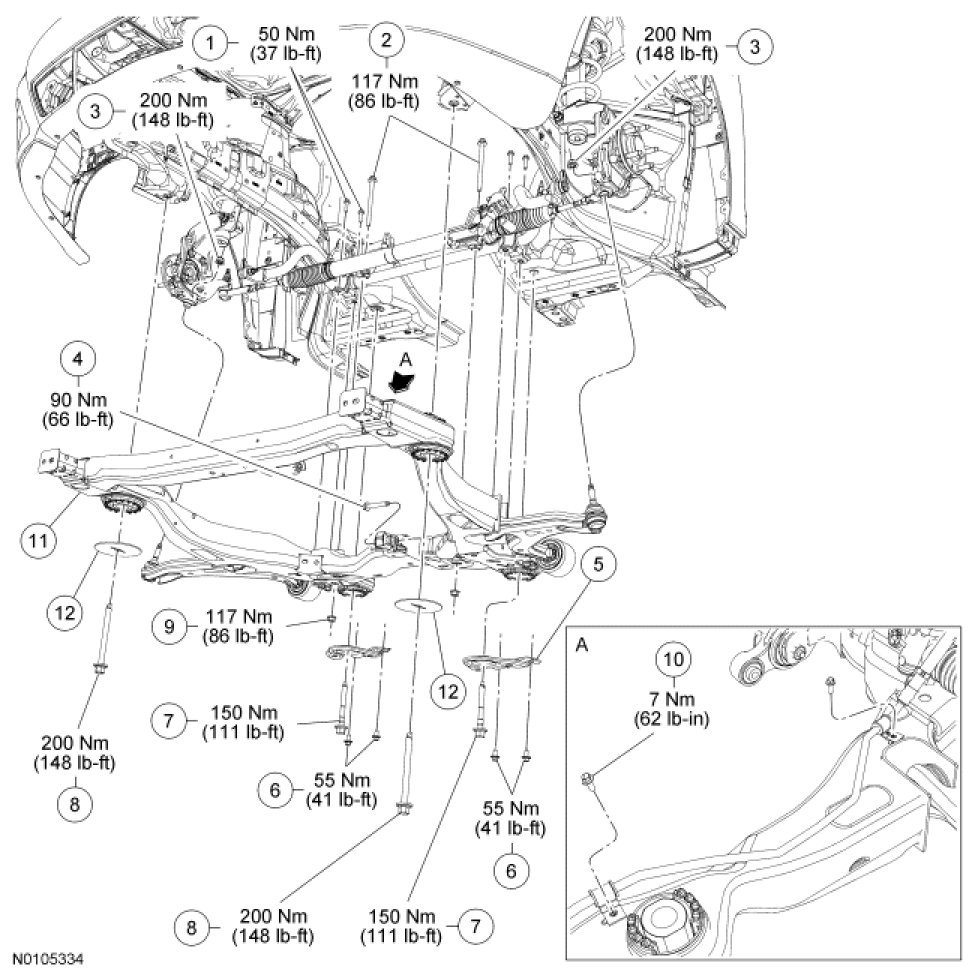 1
50 Nm
(37 lb-ft)

2
117 Nm
(86 lb-ft)

200 Nm
(148 lb-ft)
3

3
200 Nm
(148 lb-ft)

4
90 Nm
(66 lb-ft)

A

11

12

5

9
117 Nm
(86 lb-ft)

12

7
150 Nm
(111 lb-ft)

200 Nm
(148 lb-ft)
8

6
55 Nm
(41 lb-ft)

55 Nm
(41 lb-ft)
6

8
200 Nm
(148 lb-ft)

150 Nm
(111 lb-ft)
7

A

10
7 Nm
(62 lb-in)

N0105334