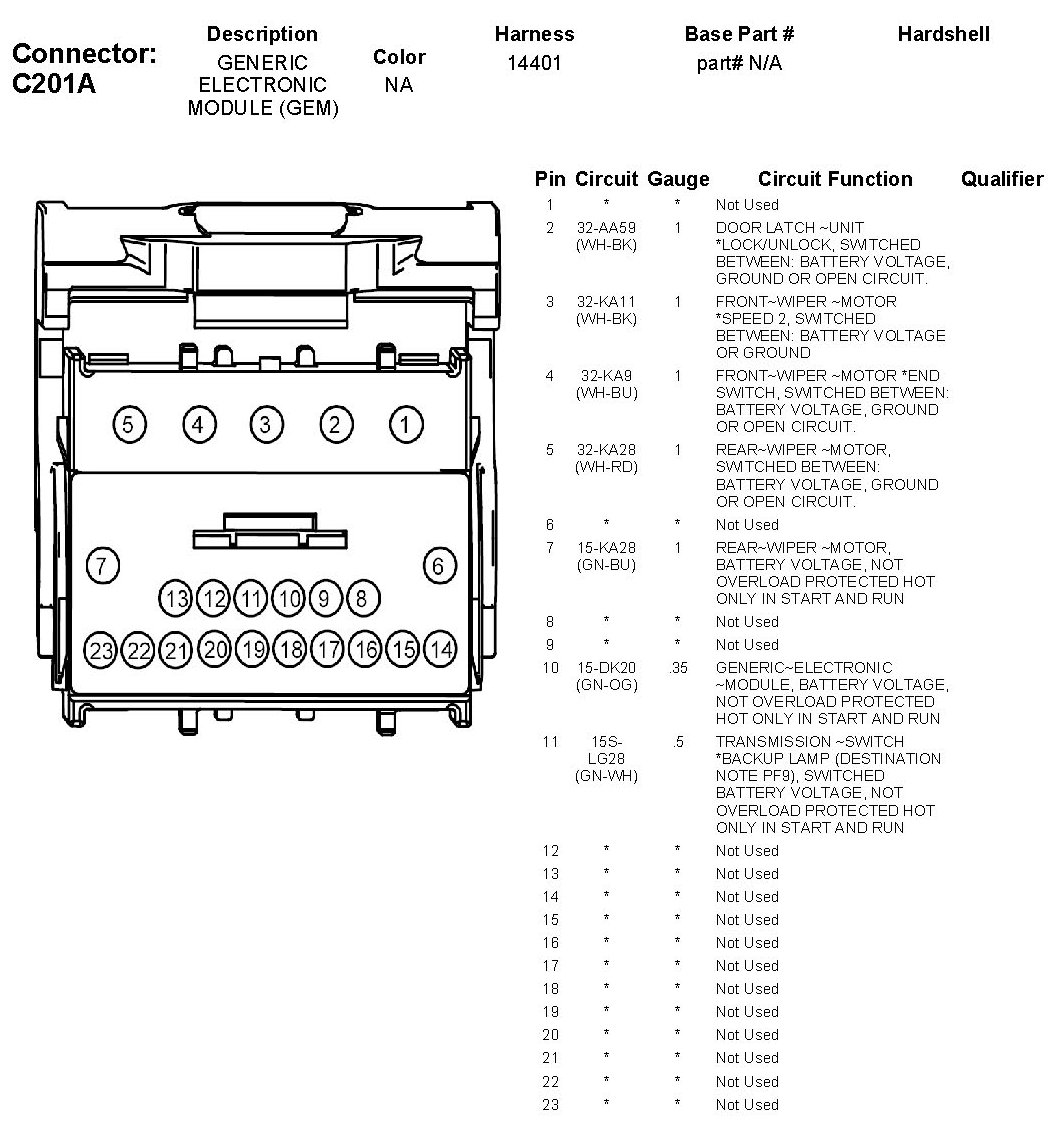 Connector: C201A

| Description | Color | Harness | Base Part # | Hardshell |
|---|---|---|---|---|
| GENERIC ELECTRONIC MODULE (GEM) | NA | 14401 | part# N/A | |

5 4 3 2 1
7 6
13 12 11 10 9 8
23 22 21 20 19 18 17 16 15 14

| Pin | Circuit | Gauge | Circuit Function | Qualifier |
|---|---|---|---|---|
| 1 | * | * | Not Used | |
| 2 | 32-AA59 (WH-BK) | 1 | DOOR LATCH ~UNIT *LOCK/UNLOCK, SWITCHED BETWEEN: BATTERY VOLTAGE, GROUND OR OPEN CIRCUIT. | |
| 3 | 32-KA11 (WH-BK) | 1 | FRONT~WIPER ~MOTOR *SPEED 2, SWITCHED BETWEEN: BATTERY VOLTAGE OR GROUND | |
| 4 | 32-KA9 (WH-BU) | 1 | FRONT~WIPER ~MOTOR *END SWITCH, SWITCHED BETWEEN: BATTERY VOLTAGE, GROUND OR OPEN CIRCUIT. | |
| 5 | 32-KA28 (WH-RD) | 1 | REAR~WIPER ~MOTOR, SWITCHED BETWEEN: BATTERY VOLTAGE, GROUND OR OPEN CIRCUIT. | |
| 6 | * | * | Not Used | |
| 7 | 15-KA28 (GN-BU) | 1 | REAR~WIPER ~MOTOR, BATTERY VOLTAGE, NOT OVERLOAD PROTECTED HOT ONLY IN START AND RUN | |
| 8 | * | * | Not Used | |
| 9 | * | * | Not Used | |
| 10 | 15-DK20 (GN-OG) | .35 | GENERIC~ELECTRONIC ~MODULE, BATTERY VOLTAGE, NOT OVERLOAD PROTECTED HOT ONLY IN START AND RUN | |
| 11 | 15S-LG28 (GN-WH) | .5 | TRANSMISSION ~SWITCH *BACKUP LAMP (DESTINATION NOTE PF9), SWITCHED BATTERY VOLTAGE, NOT OVERLOAD PROTECTED HOT ONLY IN START AND RUN | |
| 12 | * | * | Not Used | |
| 13 | * | * | Not Used | |
| 14 | * | * | Not Used | |
| 15 | * | * | Not Used | |
| 16 | * | * | Not Used | |
| 17 | * | * | Not Used | |
| 18 | * | * | Not Used | |
| 19 | * | * | Not Used | |
| 20 | * | * | Not Used | |
| 21 | * | * | Not Used | |
| 22 | * | * | Not Used | |
| 23 | * | * | Not Used | |