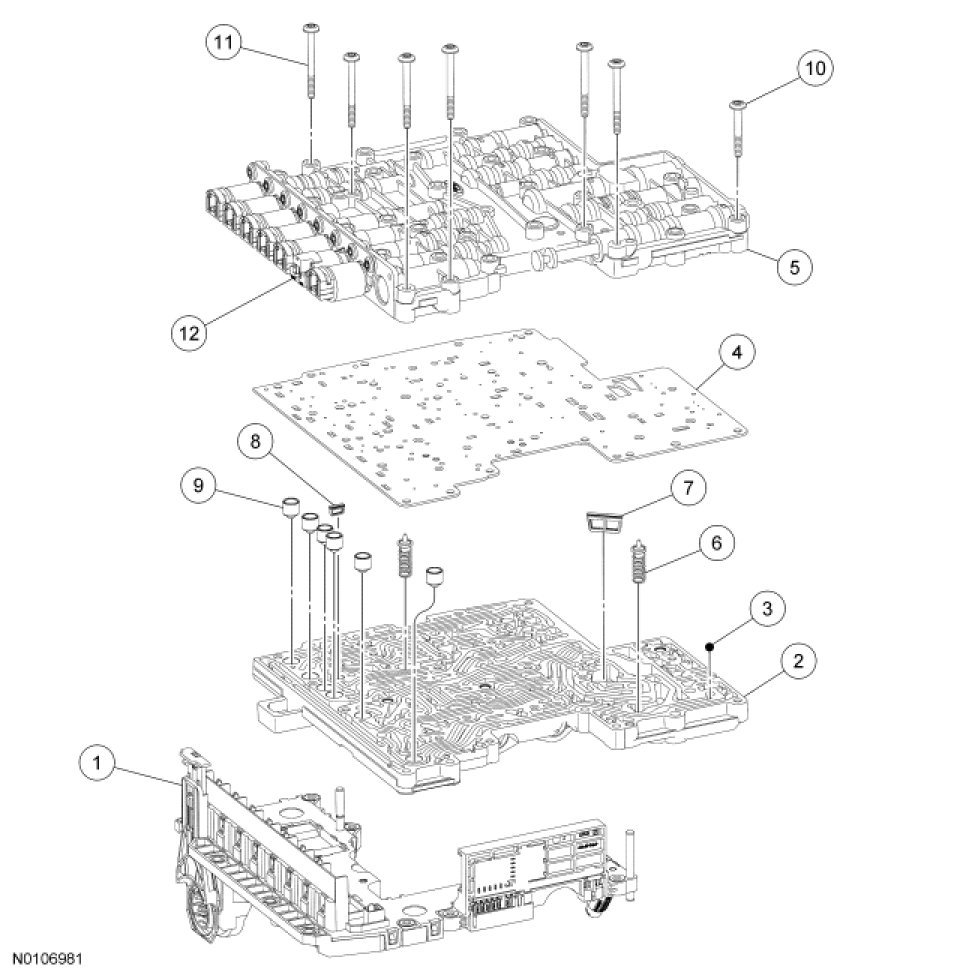 11
10
5
12
4
8
9
7
6
3
2
1
N0106981