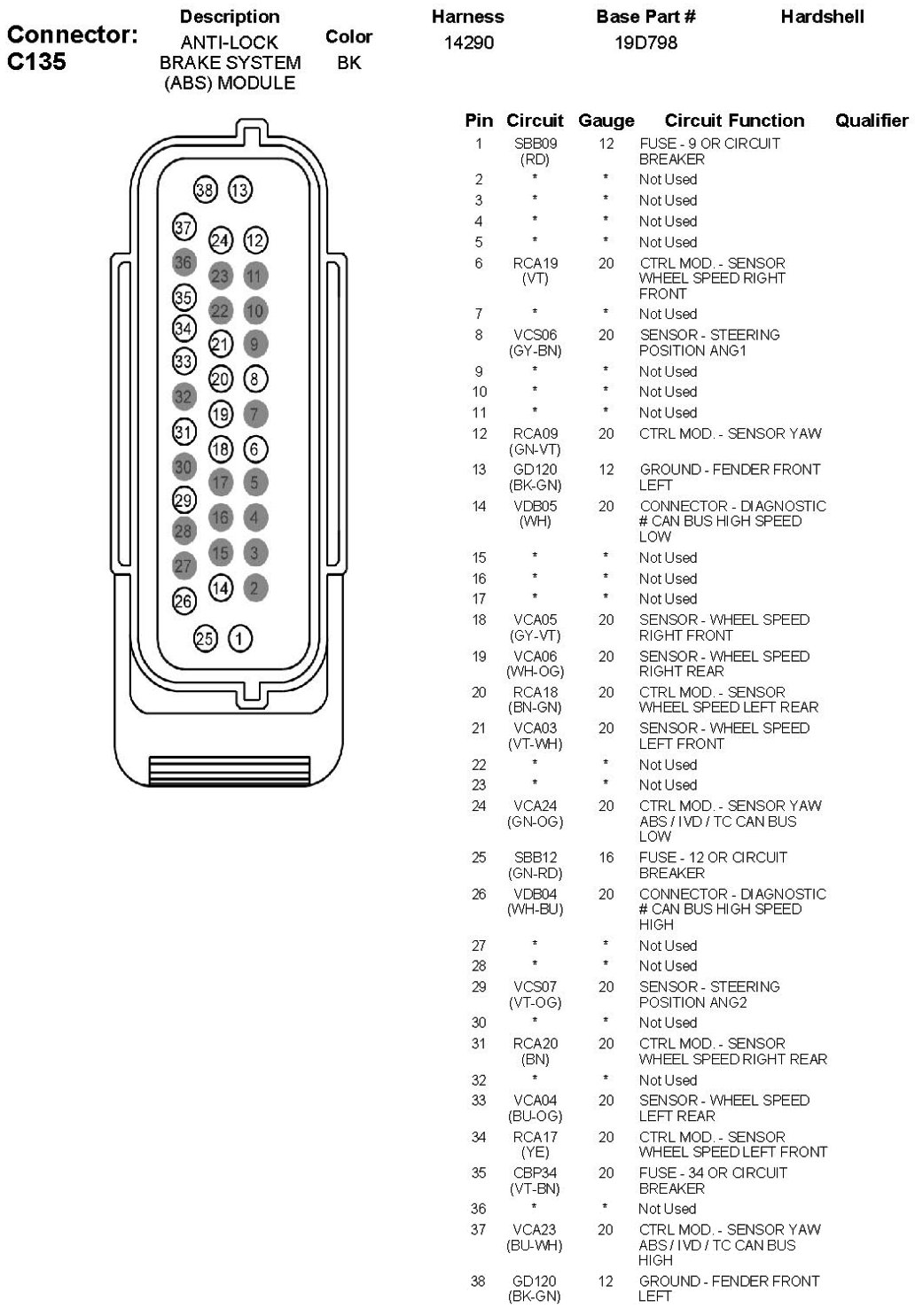 Connector: C135

| Description | Color | Harness | Base Part # | Hardshell |
|---|---|---|---|---|
| ANTI-LOCK BRAKE SYSTEM (ABS) MODULE | BK | 14290 | 19D798 | |

38 13
37 24 12
36 23 11
35 22 10
34 21 9
33 20 8
32 19 7
31 18 6
30 17 5
29 16 4
28 15 3
27 14 2
26
25 1

| Pin | Circuit | Gauge | Circuit Function | Qualifier |
|---|---|---|---|---|
| 1 | SBB09 (RD) | 12 | FUSE - 9 OR CIRCUIT BREAKER | |
| 2 | * | * | Not Used | |
| 3 | * | * | Not Used | |
| 4 | * | * | Not Used | |
| 5 | * | * | Not Used | |
| 6 | RCA19 (VT) | 20 | CTRL MOD. - SENSOR WHEEL SPEED RIGHT FRONT | |
| 7 | * | * | Not Used | |
| 8 | VCS06 (GY-BN) | 20 | SENSOR - STEERING POSITION ANG1 | |
| 9 | * | * | Not Used | |
| 10 | * | * | Not Used | |
| 11 | * | * | Not Used | |
| 12 | RCA09 (GN-VT) | 20 | CTRL MOD. - SENSOR YAW | |
| 13 | GD120 (BK-GN) | 12 | GROUND - FENDER FRONT LEFT | |
| 14 | VDB05 (WH) | 20 | CONNECTOR - DIAGNOSTIC # CAN BUS HIGH SPEED LOW | |
| 15 | * | * | Not Used | |
| 16 | * | * | Not Used | |
| 17 | * | * | Not Used | |
| 18 | VCA05 (GY-VT) | 20 | SENSOR - WHEEL SPEED RIGHT FRONT | |
| 19 | VCA06 (WH-OG) | 20 | SENSOR - WHEEL SPEED RIGHT REAR | |
| 20 | RCA18 (BN-GN) | 20 | CTRL MOD. - SENSOR WHEEL SPEED LEFT REAR | |
| 21 | VCA03 (VT-WH) | 20 | SENSOR - WHEEL SPEED LEFT FRONT | |
| 22 | * | * | Not Used | |
| 23 | * | * | Not Used | |
| 24 | VCA24 (GN-OG) | 20 | CTRL MOD. - SENSOR YAW ABS / IVD / TC CAN BUS LOW | |
| 25 | SBB12 (GN-RD) | 16 | FUSE - 12 OR CIRCUIT BREAKER | |
| 26 | VDB04 (WH-BU) | 20 | CONNECTOR - DIAGNOSTIC # CAN BUS HIGH SPEED HIGH | |
| 27 | * | * | Not Used | |
| 28 | * | * | Not Used | |
| 29 | VCS07 (VT-OG) | 20 | SENSOR - STEERING POSITION ANG2 | |
| 30 | * | * | Not Used | |
| 31 | RCA20 (BN) | 20 | CTRL MOD. - SENSOR WHEEL SPEED RIGHT REAR | |
| 32 | * | * | Not Used | |
| 33 | VCA04 (BU-OG) | 20 | SENSOR - WHEEL SPEED LEFT REAR | |
| 34 | RCA17 (YE) | 20 | CTRL MOD. - SENSOR WHEEL SPEED LEFT FRONT | |
| 35 | CBP34 (VT-BN) | 20 | FUSE - 34 OR CIRCUIT BREAKER | |
| 36 | * | * | Not Used | |
| 37 | VCA23 (BU-WH) | 20 | CTRL MOD. - SENSOR YAW ABS / IVD / TC CAN BUS HIGH | |
| 38 | GD120 (BK-GN) | 12 | GROUND - FENDER FRONT LEFT | |