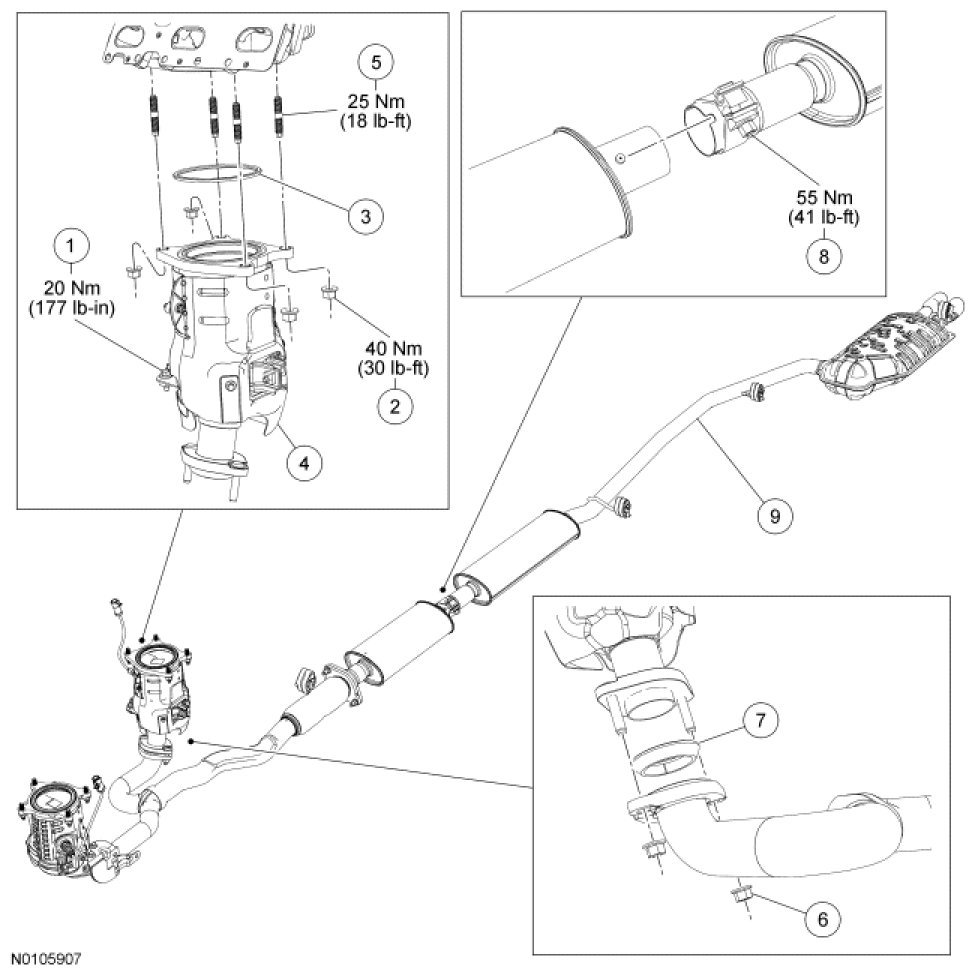 5
25 Nm
(18 lb-ft)

3

1
20 Nm
(177 lb-in)

40 Nm
(30 lb-ft)
2

4

55 Nm
(41 lb-ft)
8

9

7

6

N0105907