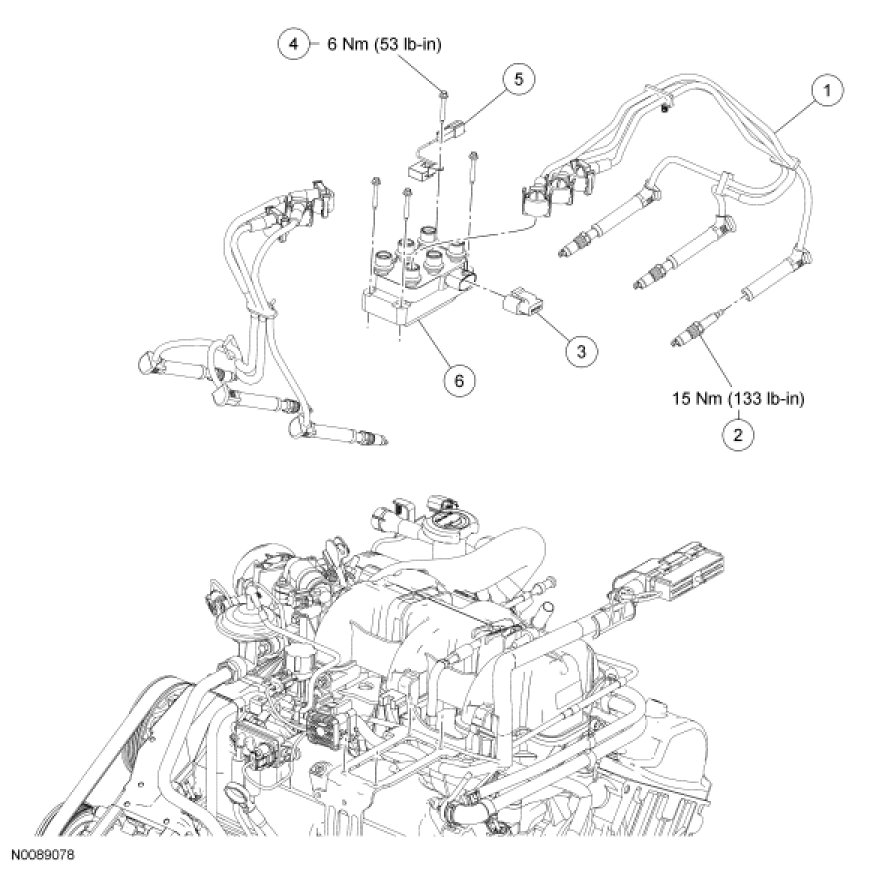 4 6 Nm (53 lb-in)

5

1

3

6

15 Nm (133 lb-in)

2

N0089078