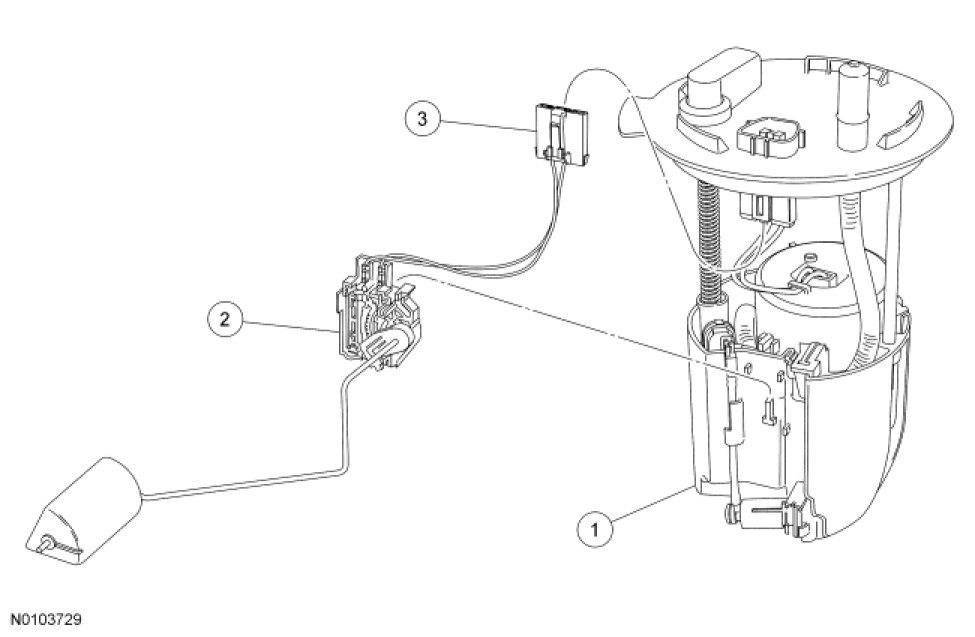 3

2

1

N0103729