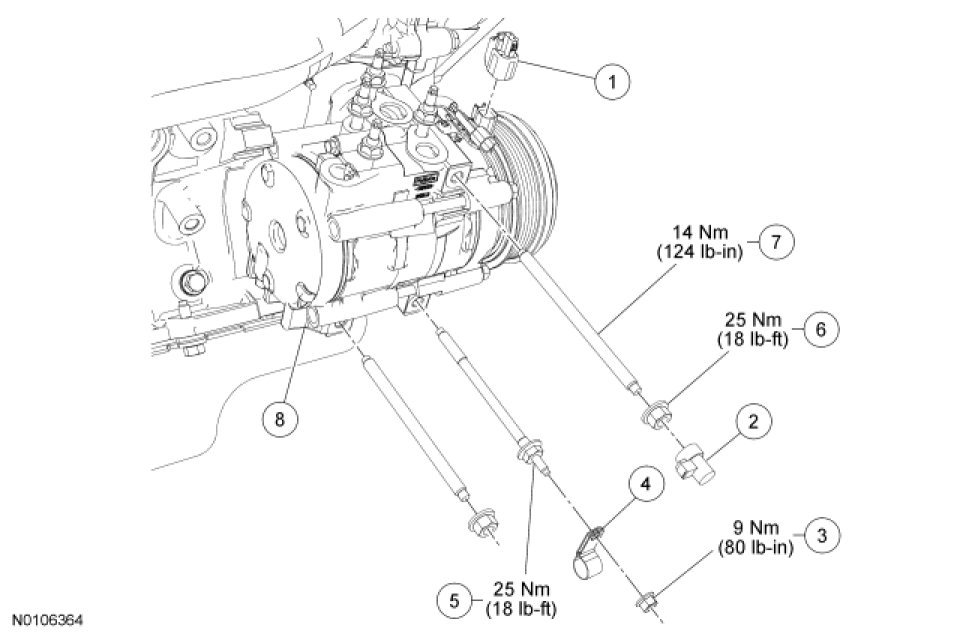 1

14 Nm
(124 lb-in)
7

25 Nm
(18 lb-ft)
6

2

8

4

9 Nm
(80 lb-in)
3

5
25 Nm
(18 lb-ft)

N0106364