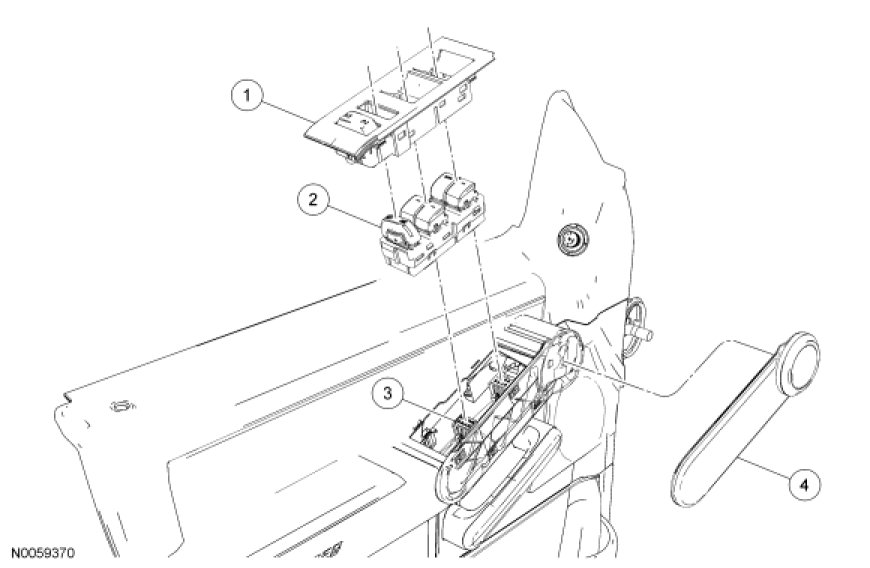 1
2
3
4
N0059370