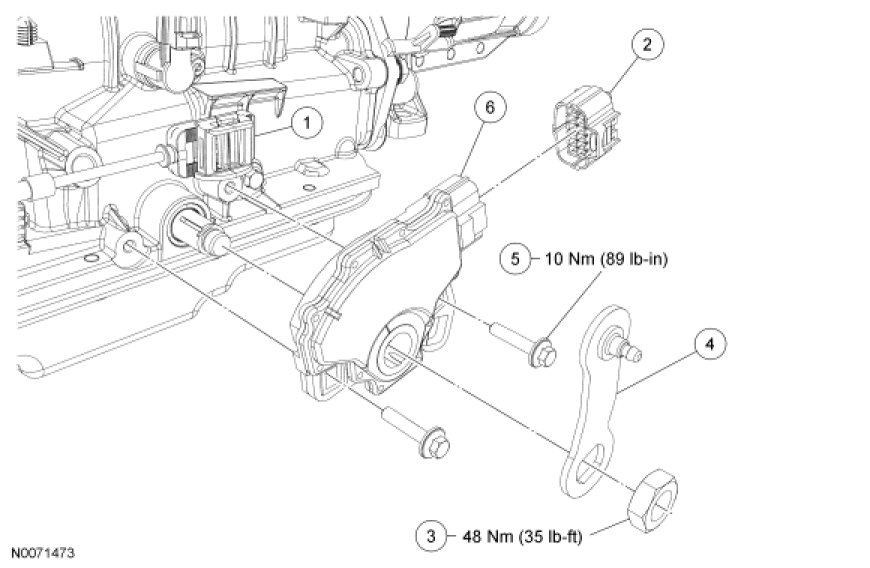 2
6
1
5 10 Nm (89 lb-in)
4
3 48 Nm (35 lb-ft)
N0071473