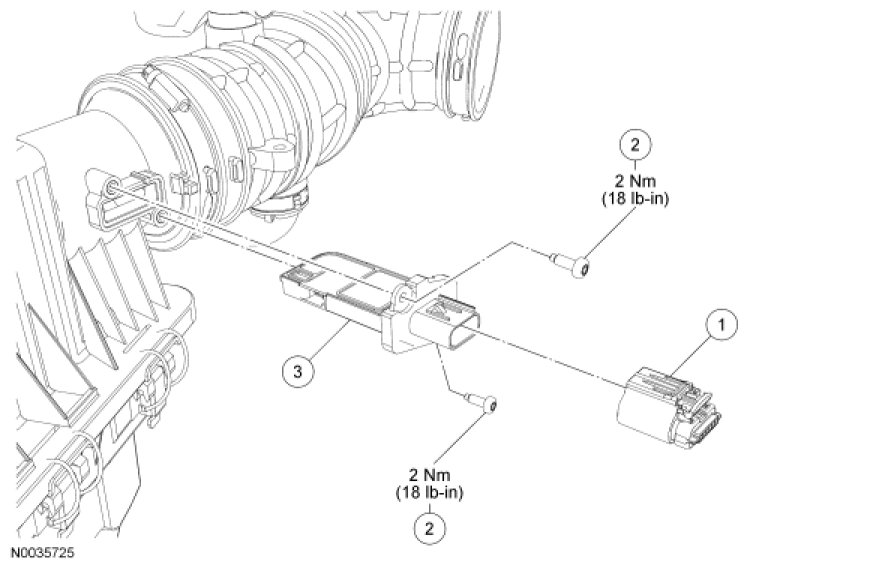 2
2 Nm
(18 lb-in)

1

3

2 Nm
(18 lb-in)
2

N0035725