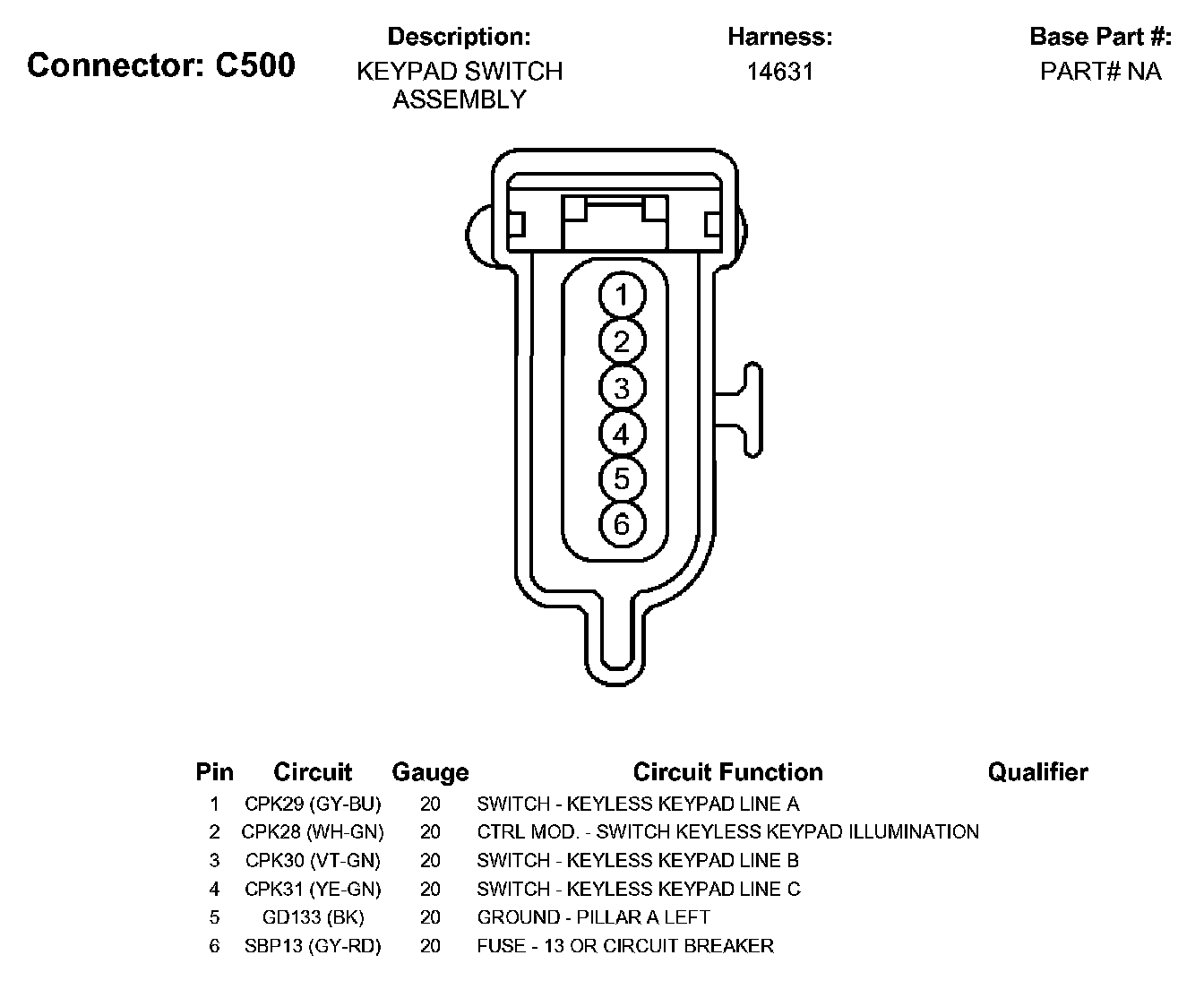 Connector: C500

Description:
KEYPAD SWITCH ASSEMBLY

Harness:
14631

Base Part #:
PART# NA

1
2
3
4
5
6

| Pin | Circuit | Gauge | Circuit Function | Qualifier |
|---|---|---|---|---|
| 1 | CPK29 (GY-BU) | 20 | SWITCH - KEYLESS KEYPAD LINE A | |
| 2 | CPK28 (WH-GN) | 20 | CTRL MOD. - SWITCH KEYLESS KEYPAD ILLUMINATION | |
| 3 | CPK30 (VT-GN) | 20 | SWITCH - KEYLESS KEYPAD LINE B | |
| 4 | CPK31 (YE-GN) | 20 | SWITCH - KEYLESS KEYPAD LINE C | |
| 5 | GD133 (BK) | 20 | GROUND - PILLAR A LEFT | |
| 6 | SBP13 (GY-RD) | 20 | FUSE - 13 OR CIRCUIT BREAKER | |