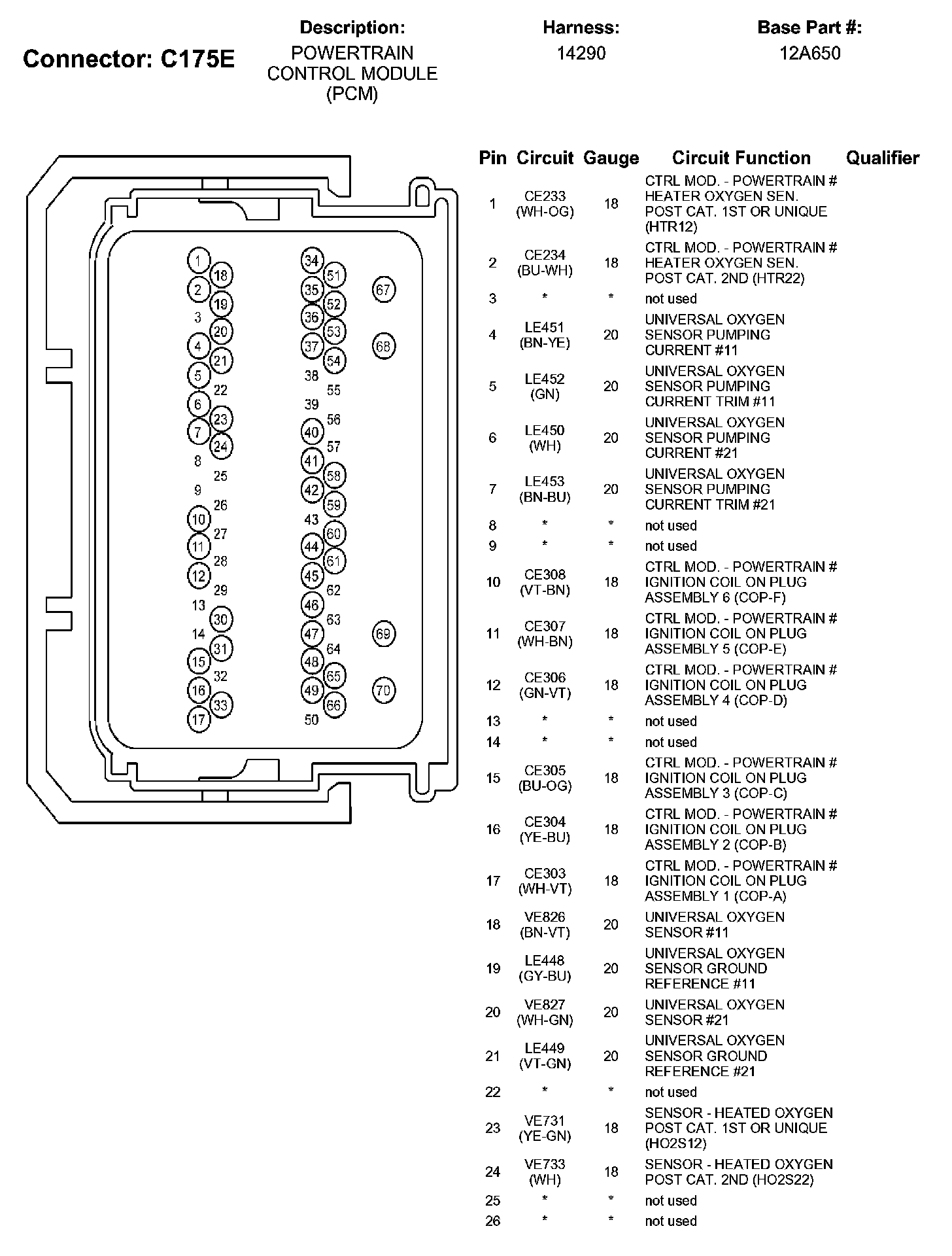 Connector: C175E

Description:
POWERTRAIN CONTROL MODULE (PCM)

Harness:
14290

Base Part #:
12A650

1 18 2 19 3 20 4 21 5 22 6 23 7 24 8 25 9 26 10 27 11 28 12 29 13 30 14 31 15 32 16 33 17

34 51 35 52 36 53 37 54 38 55 39 56 40 57 41 58 42 59 43 60 44 61 45 62 46 63 47 64 48 65 49 66 50

67 68 69 70

| Pin | Circuit | Gauge | Circuit Function | Qualifier |
|---|---|---|---|---|
| 1 | CE233 (WH-OG) | 18 | CTRL MOD. - POWERTRAIN # HEATER OXYGEN SEN. POST CAT. 1ST OR UNIQUE (HTR12) | |
| 2 | CE234 (BU-WH) | 18 | CTRL MOD. - POWERTRAIN # HEATER OXYGEN SEN. POST CAT. 2ND (HTR22) | |
| 3 | * | * | not used | |
| 4 | LE451 (BN-YE) | 20 | UNIVERSAL OXYGEN SENSOR PUMPING CURRENT #11 | |
| 5 | LE452 (GN) | 20 | UNIVERSAL OXYGEN SENSOR PUMPING CURRENT TRIM #11 | |
| 6 | LE450 (WH) | 20 | UNIVERSAL OXYGEN SENSOR PUMPING CURRENT #21 | |
| 7 | LE453 (BN-BU) | 20 | UNIVERSAL OXYGEN SENSOR PUMPING CURRENT TRIM #21 | |
| 8 | * | * | not used | |
| 9 | * | * | not used | |
| 10 | CE308 (VT-BN) | 18 | CTRL MOD. - POWERTRAIN # IGNITION COIL ON PLUG ASSEMBLY 6 (COP-F) | |
| 11 | CE307 (WH-BN) | 18 | CTRL MOD. - POWERTRAIN # IGNITION COIL ON PLUG ASSEMBLY 5 (COP-E) | |
| 12 | CE306 (GN-VT) | 18 | CTRL MOD. - POWERTRAIN # IGNITION COIL ON PLUG ASSEMBLY 4 (COP-D) | |
| 13 | * | * | not used | |
| 14 | * | * | not used | |
| 15 | CE305 (BU-OG) | 18 | CTRL MOD. - POWERTRAIN # IGNITION COIL ON PLUG ASSEMBLY 3 (COP-C) | |
| 16 | CE304 (YE-BU) | 18 | CTRL MOD. - POWERTRAIN # IGNITION COIL ON PLUG ASSEMBLY 2 (COP-B) | |
| 17 | CE303 (WH-VT) | 18 | CTRL MOD. - POWERTRAIN # IGNITION COIL ON PLUG ASSEMBLY 1 (COP-A) | |
| 18 | VE826 (BN-VT) | 20 | UNIVERSAL OXYGEN SENSOR #11 | |
| 19 | LE448 (GY-BU) | 20 | UNIVERSAL OXYGEN SENSOR GROUND REFERENCE #11 | |
| 20 | VE827 (WH-GN) | 20 | UNIVERSAL OXYGEN SENSOR #21 | |
| 21 | LE449 (VT-GN) | 20 | UNIVERSAL OXYGEN SENSOR GROUND REFERENCE #21 | |
| 22 | * | * | not used | |
| 23 | VE731 (YE-GN) | 18 | SENSOR - HEATED OXYGEN POST CAT. 1ST OR UNIQUE (HO2S12) | |
| 24 | VE733 (WH) | 18 | SENSOR - HEATED OXYGEN POST CAT. 2ND (HO2S22) | |
| 25 | * | * | not used | |
| 26 | * | * | not used | |