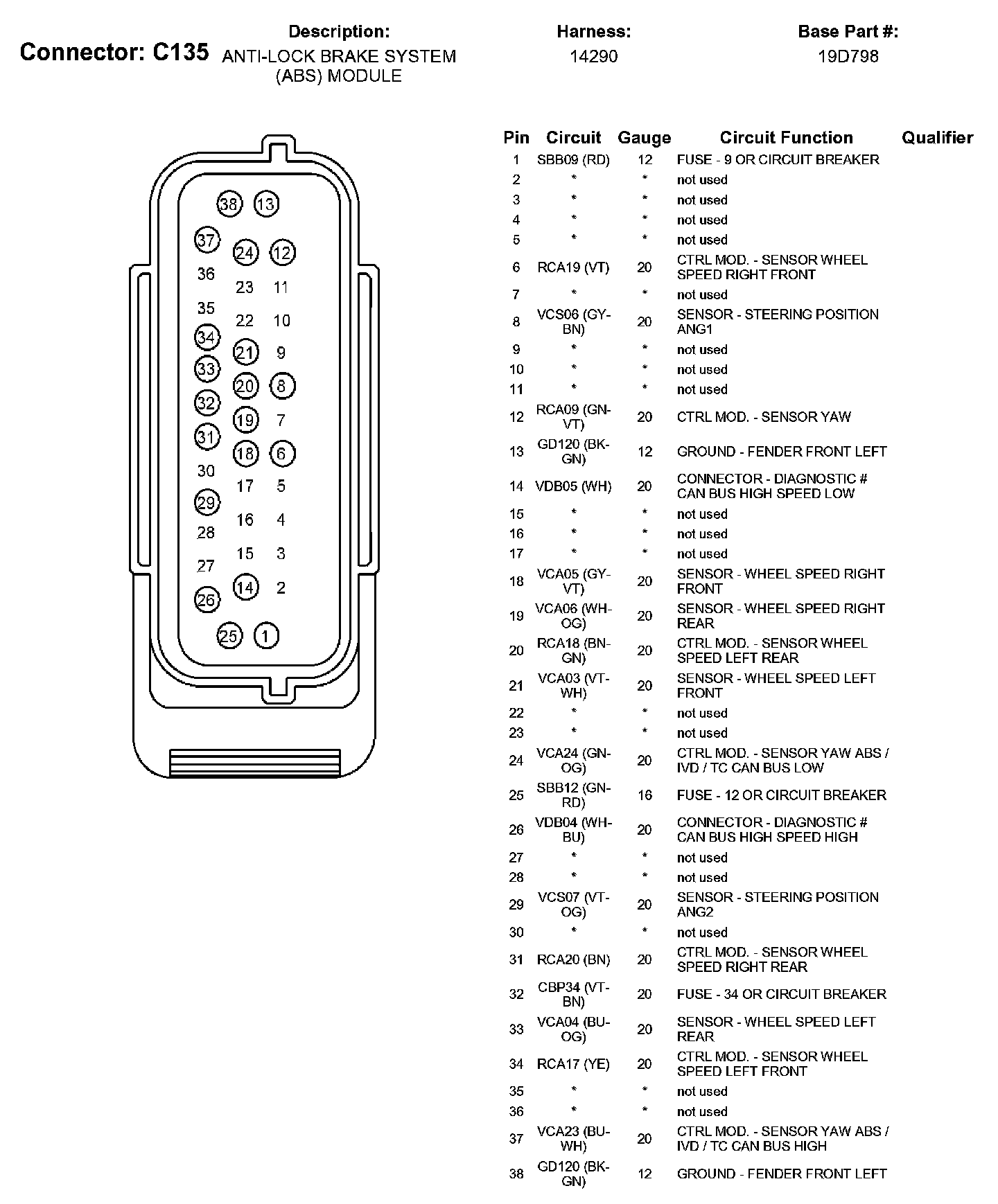 Connector: C135

Description:
ANTI-LOCK BRAKE SYSTEM (ABS) MODULE

Harness:
14290

Base Part #:
19D798

38 13
37 24 12
36 23 11
35 22 10
34 21 9
33 20 8
32 19 7
31 18 6
30 17 5
29 16 4
28 15 3
27 14 2
26
25 1

| Pin | Circuit | Gauge | Circuit Function | Qualifier |
|---|---|---|---|---|
| 1 | SBB09 (RD) | 12 | FUSE - 9 OR CIRCUIT BREAKER | |
| 2 | * | * | not used | |
| 3 | * | * | not used | |
| 4 | * | * | not used | |
| 5 | * | * | not used | |
| 6 | RCA19 (VT) | 20 | CTRL MOD. - SENSOR WHEEL SPEED RIGHT FRONT | |
| 7 | * | * | not used | |
| 8 | VCS06 (GY-BN) | 20 | SENSOR - STEERING POSITION ANG1 | |
| 9 | * | * | not used | |
| 10 | * | * | not used | |
| 11 | * | * | not used | |
| 12 | RCA09 (GN-VT) | 20 | CTRL MOD. - SENSOR YAW | |
| 13 | GD120 (BK-GN) | 12 | GROUND - FENDER FRONT LEFT | |
| 14 | VDB05 (WH) | 20 | CONNECTOR - DIAGNOSTIC # CAN BUS HIGH SPEED LOW | |
| 15 | * | * | not used | |
| 16 | * | * | not used | |
| 17 | * | * | not used | |
| 18 | VCA05 (GY-VT) | 20 | SENSOR - WHEEL SPEED RIGHT FRONT | |
| 19 | VCA06 (WH-OG) | 20 | SENSOR - WHEEL SPEED RIGHT REAR | |
| 20 | RCA18 (BN-GN) | 20 | CTRL MOD. - SENSOR WHEEL SPEED LEFT REAR | |
| 21 | VCA03 (VT-WH) | 20 | SENSOR - WHEEL SPEED LEFT FRONT | |
| 22 | * | * | not used | |
| 23 | * | * | not used | |
| 24 | VCA24 (GN-OG) | 20 | CTRL MOD. - SENSOR YAW ABS / IVD / TC CAN BUS LOW | |
| 25 | SBB12 (GN-RD) | 16 | FUSE - 12 OR CIRCUIT BREAKER | |
| 26 | VDB04 (WH-BU) | 20 | CONNECTOR - DIAGNOSTIC # CAN BUS HIGH SPEED HIGH | |
| 27 | * | * | not used | |
| 28 | * | * | not used | |
| 29 | VCS07 (VT-OG) | 20 | SENSOR - STEERING POSITION ANG2 | |
| 30 | * | * | not used | |
| 31 | RCA20 (BN) | 20 | CTRL MOD. - SENSOR WHEEL SPEED RIGHT REAR | |
| 32 | CBP34 (VT-BN) | 20 | FUSE - 34 OR CIRCUIT BREAKER | |
| 33 | VCA04 (BU-OG) | 20 | SENSOR - WHEEL SPEED LEFT REAR | |
| 34 | RCA17 (YE) | 20 | CTRL MOD. - SENSOR WHEEL SPEED LEFT FRONT | |
| 35 | * | * | not used | |
| 36 | * | * | not used | |
| 37 | VCA23 (BU-WH) | 20 | CTRL MOD. - SENSOR YAW ABS / IVD / TC CAN BUS HIGH | |
| 38 | GD120 (BK-GN) | 12 | GROUND - FENDER FRONT LEFT | |